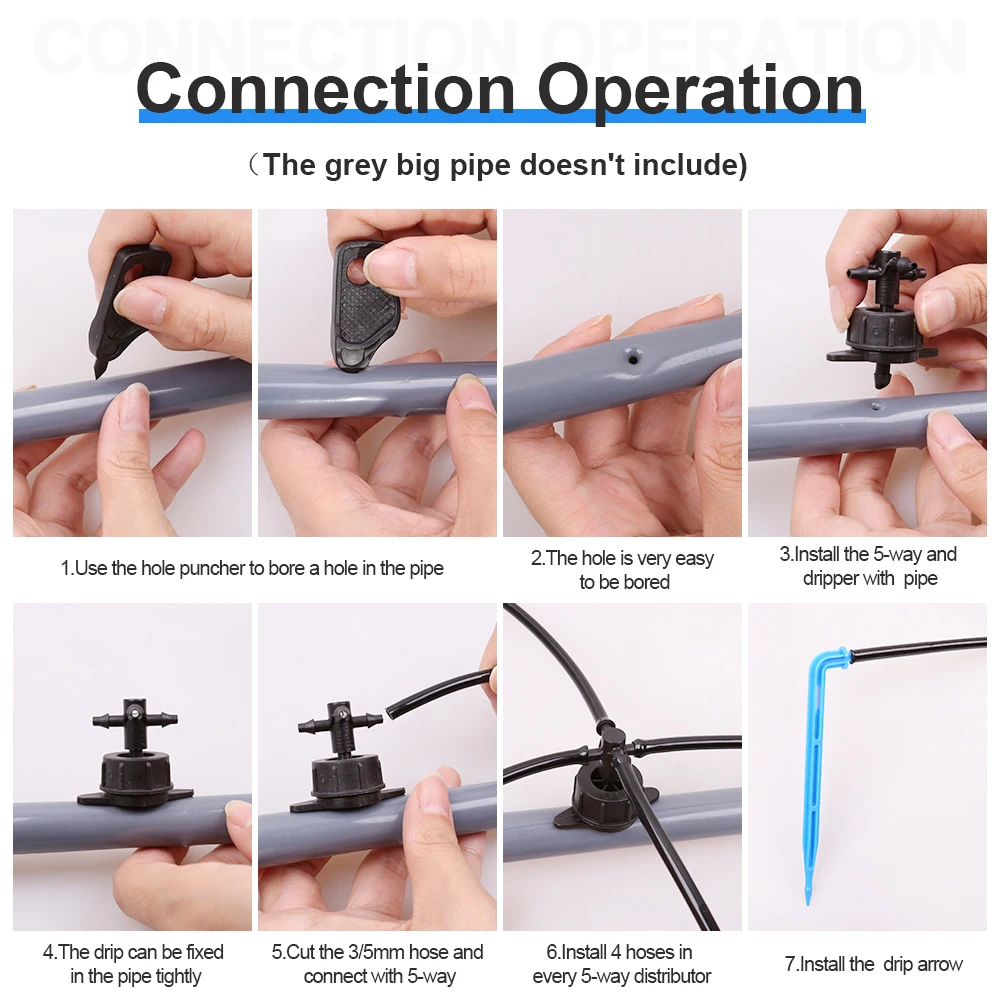 CONNECTION OPERATION

Connection Operation

（The grey big pipe doesn't include)

1.Use the hole puncher to bore a hole in the pipe

2.The hole is very easy to be bored

3.Install the 5-way and dripper with pipe

4.The drip can be fixed in the pipe tightly

5.Cut the 3/5mm hose and connect with 5-way

6.Install 4 hoses in every 5-way distributor

7.Install the drip arrow