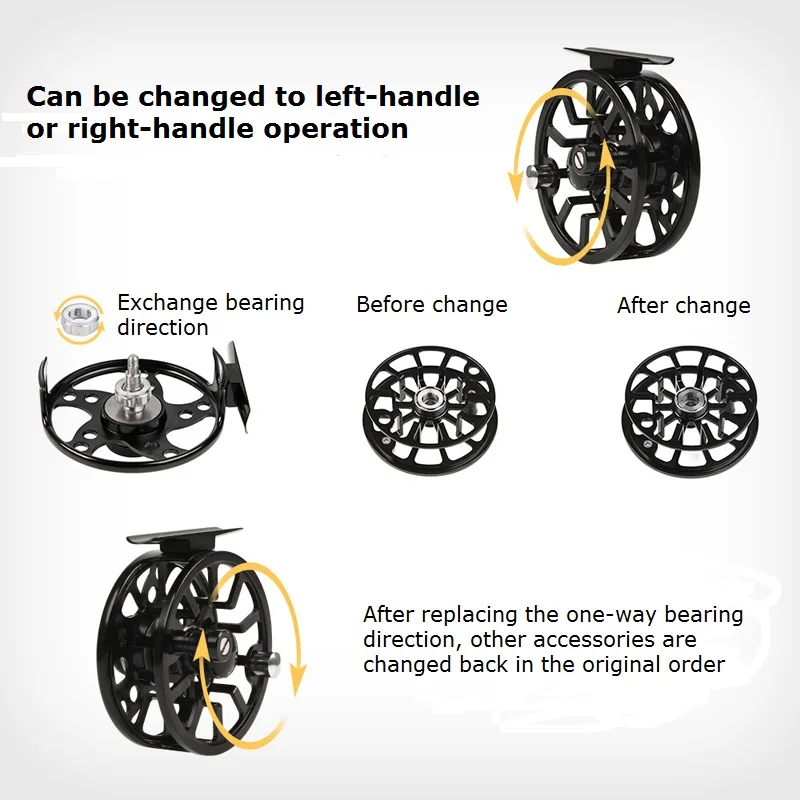 Can be changed to left-handle or right-handle operation

Exchange bearing direction

Before change

After change

After replacing the one-way bearing direction, other accessories are changed back in the original order