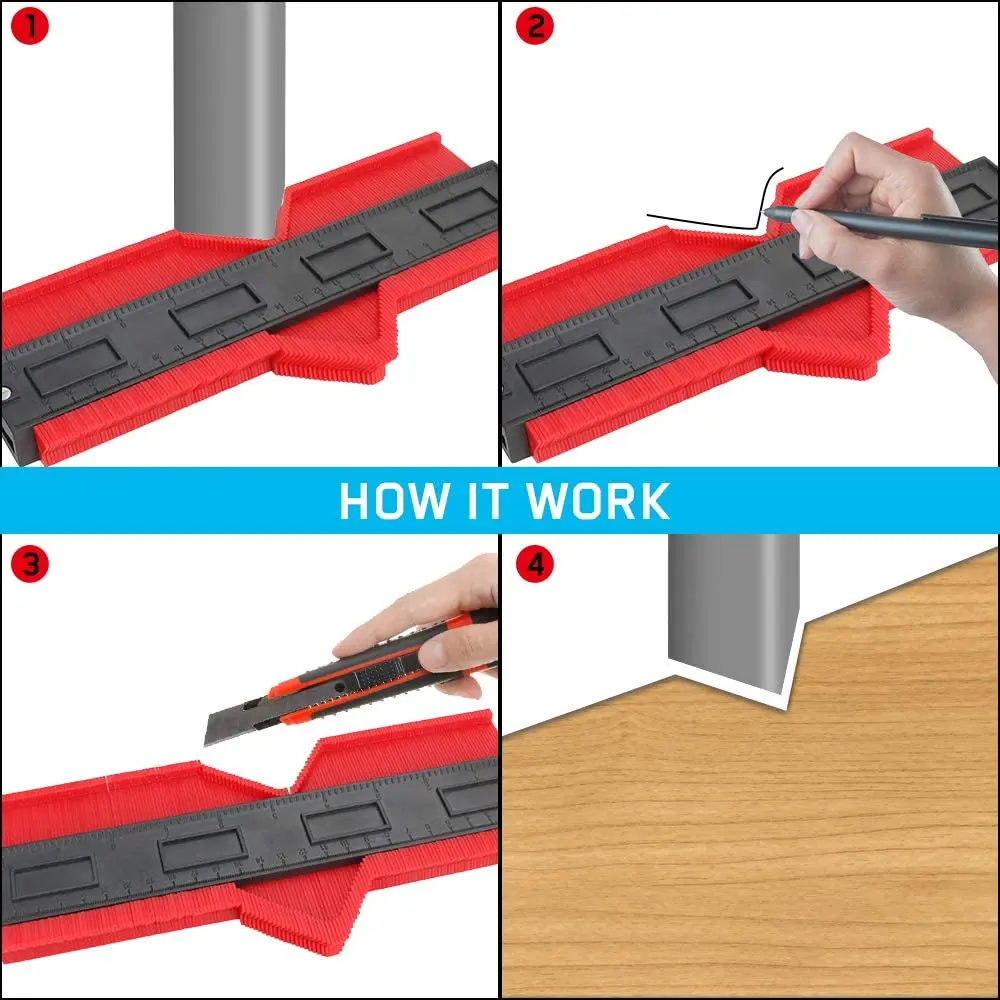 1

2

HOW IT WORK

3

4