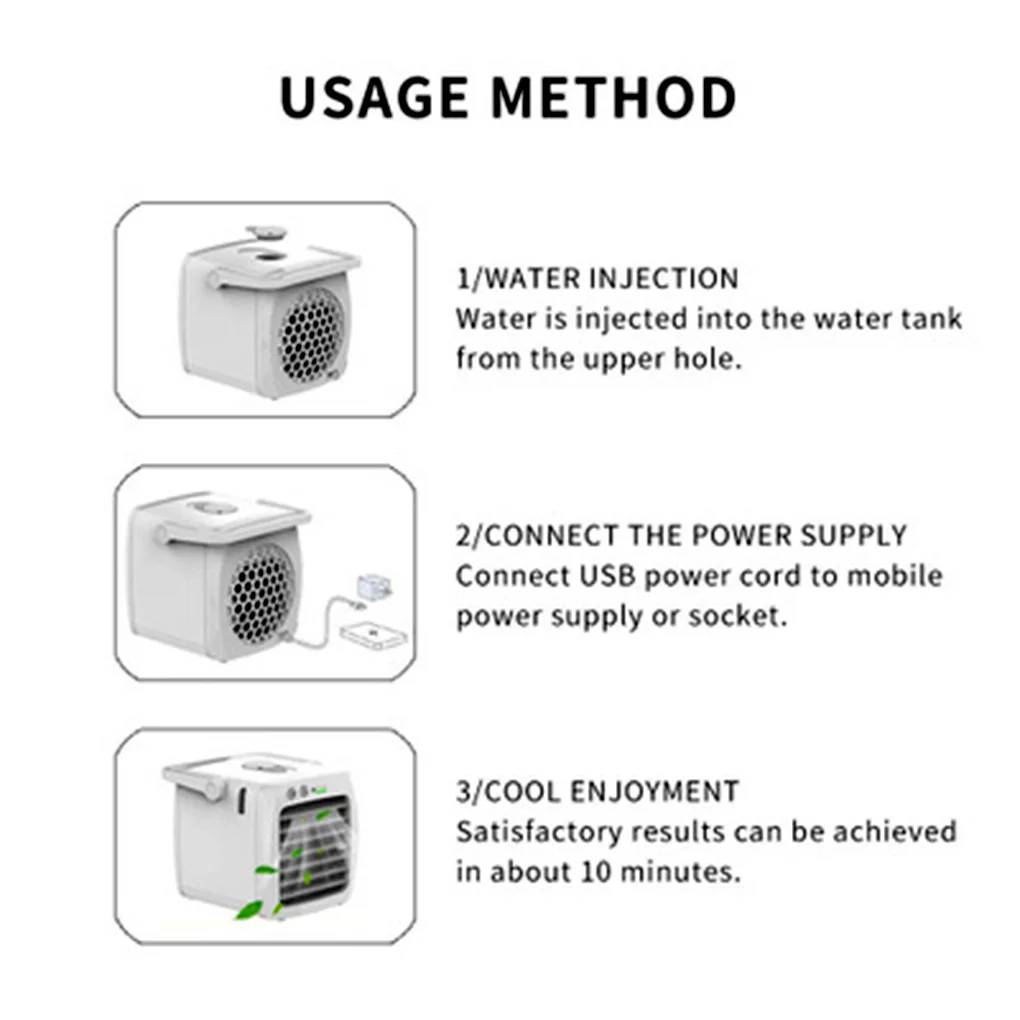 USAGE METHOD

1/WATER INJECTION
Water is injected into the water tank from the upper hole.

2/CONNECT THE POWER SUPPLY
Connect USB power cord to mobile power supply or socket.

3/COOL ENJOYMENT
Satisfactory results can be achieved in about 10 minutes.