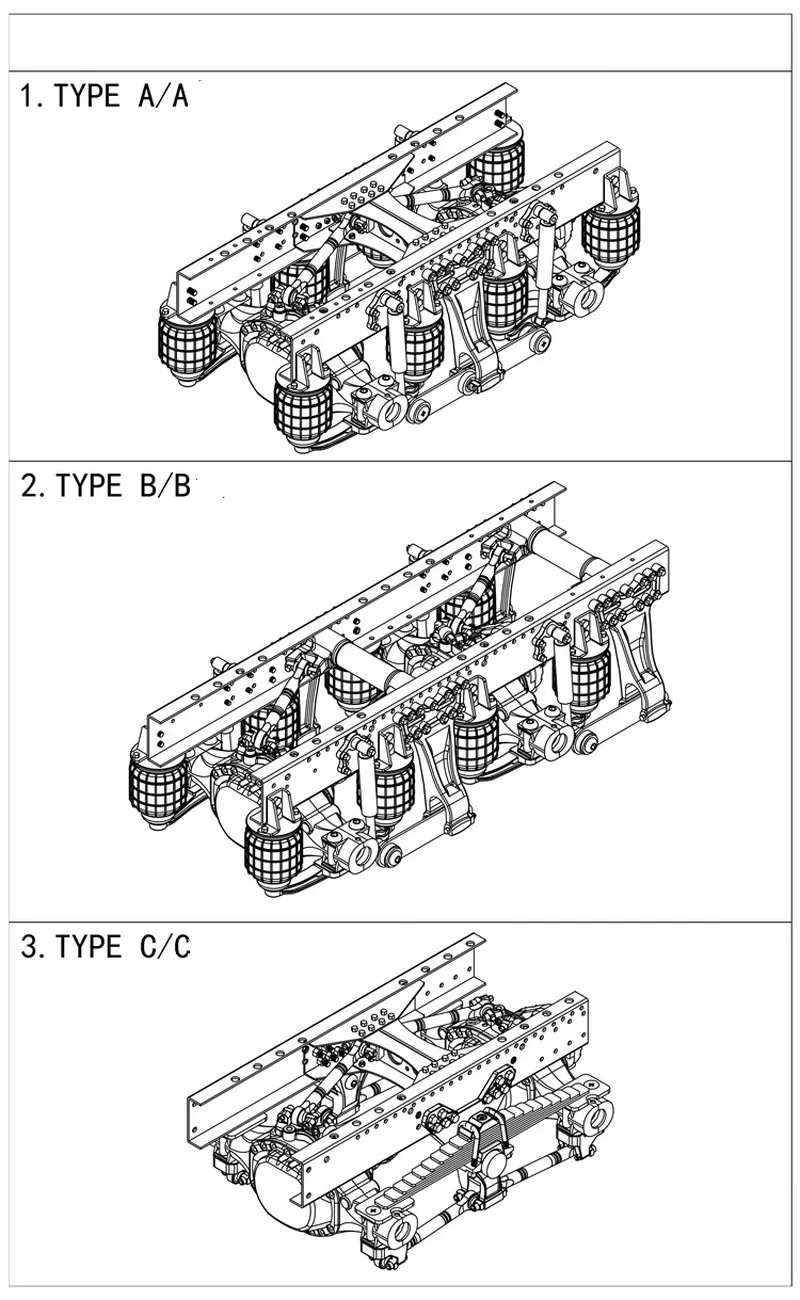 1. TYPE A/A

2. TYPE B/B

3. TYPE C/C