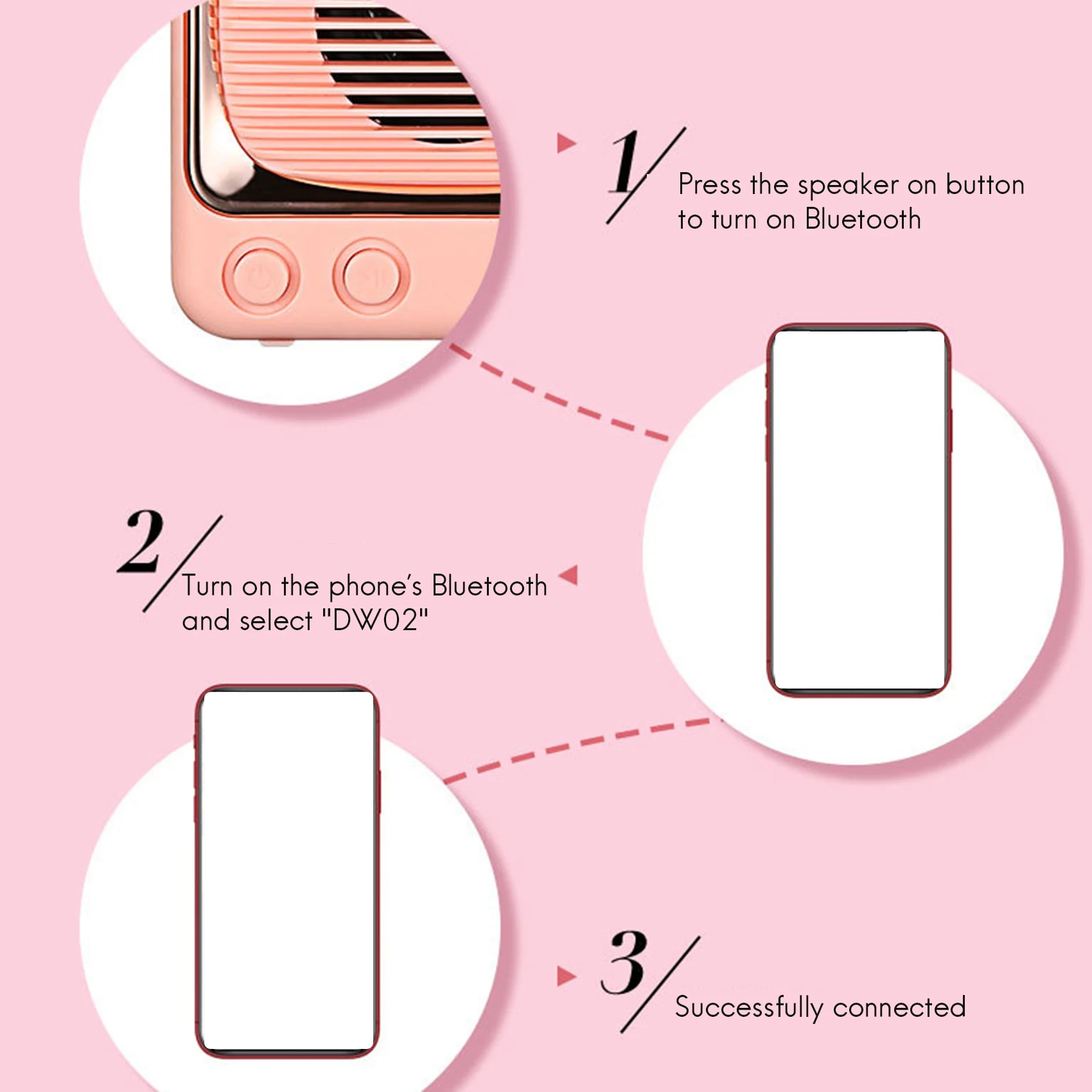 1/ Press the speaker on button to turn on Bluetooth

2/ Turn on the phone's Bluetooth and select "DW02"

3/ Successfully connected