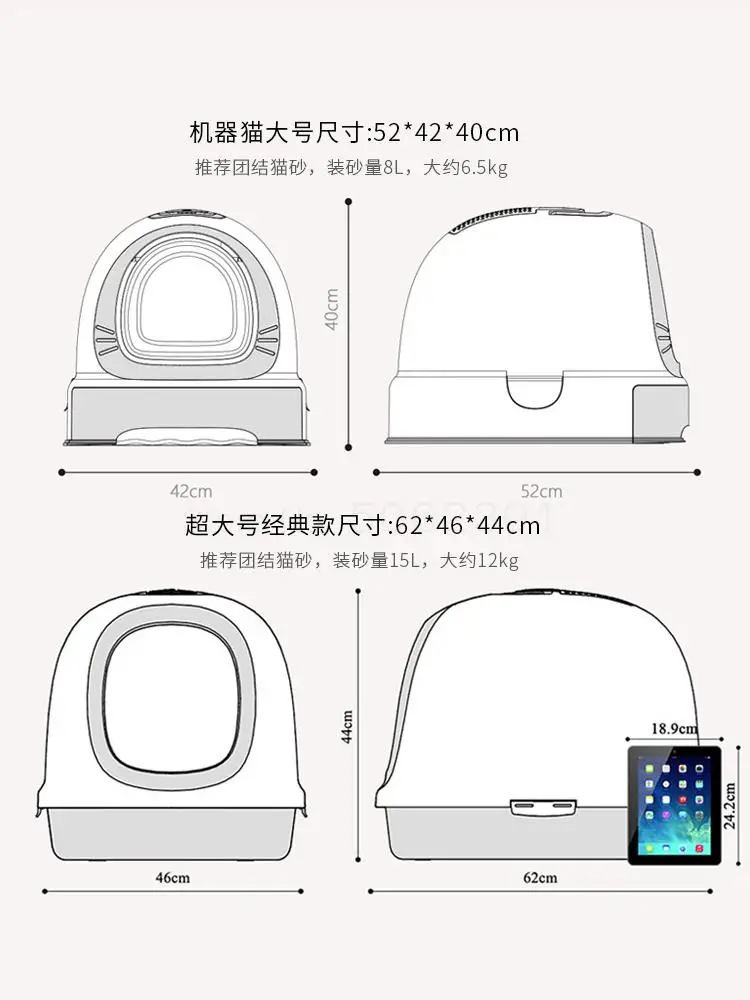 机器猫大号尺寸:52*42*40cm

推荐团结猫砂，装砂量8L，大约6.5kg

40cm

42cm

52cm

超大号经典款尺寸:62*46*44cm

推荐团结猫砂，装砂量15L，大约12kg

44cm

18.9cm

24.2cm

46cm

62cm