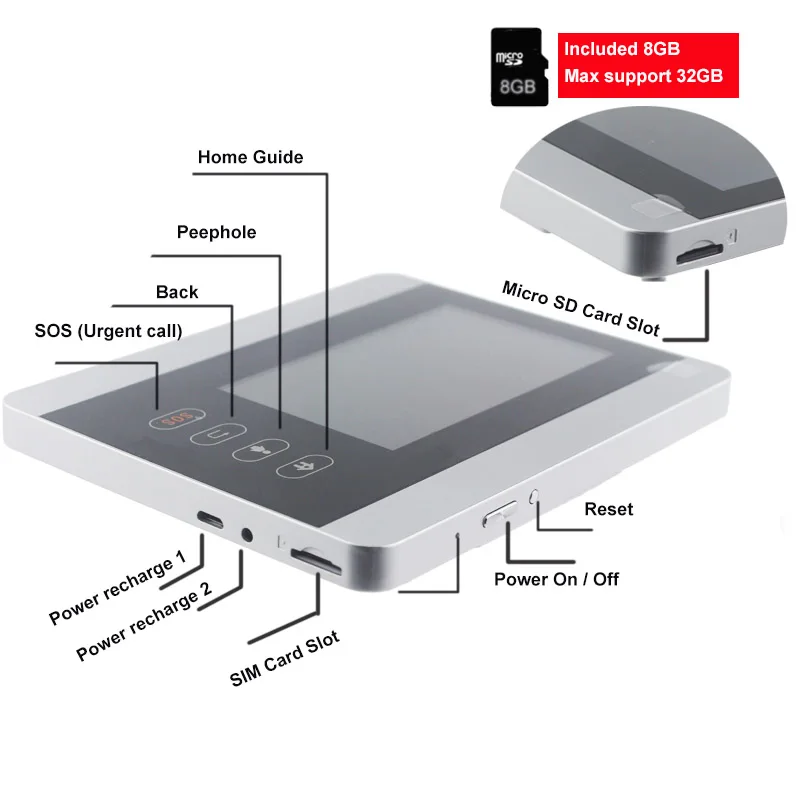 micro SD
8GB

Included 8GB
Max support 32GB

Home Guide

Peephole

Back

SOS (Urgent call)

SOS

Micro SD Card Slot

Reset

Power On / Off

Power recharge 1

Power recharge 2

SIM Card Slot