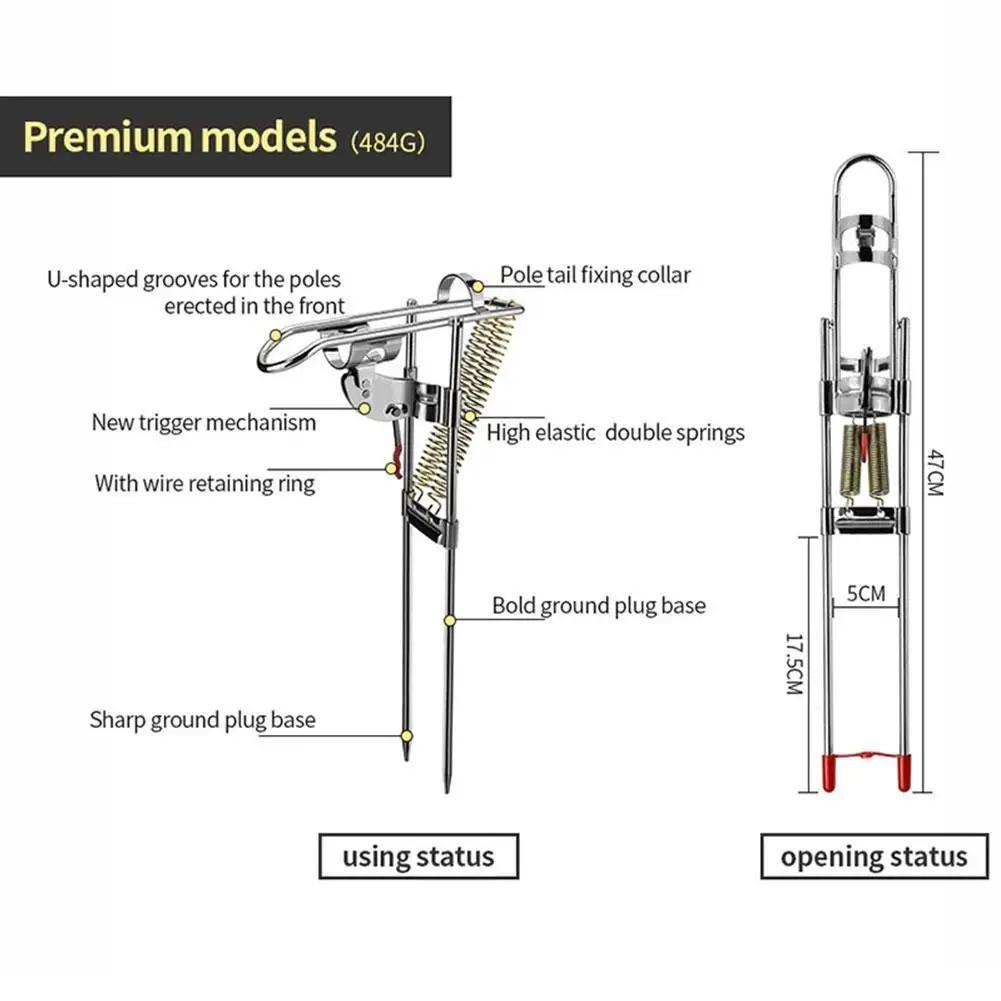 Premium models (484G)

U-shaped grooves for the poles erected in the front

Pole tail fixing collar

New trigger mechanism

High elastic double springs

With wire retaining ring

Bold ground plug base

Sharp ground plug base

47CM

5CM

17.5CM

using status

opening status