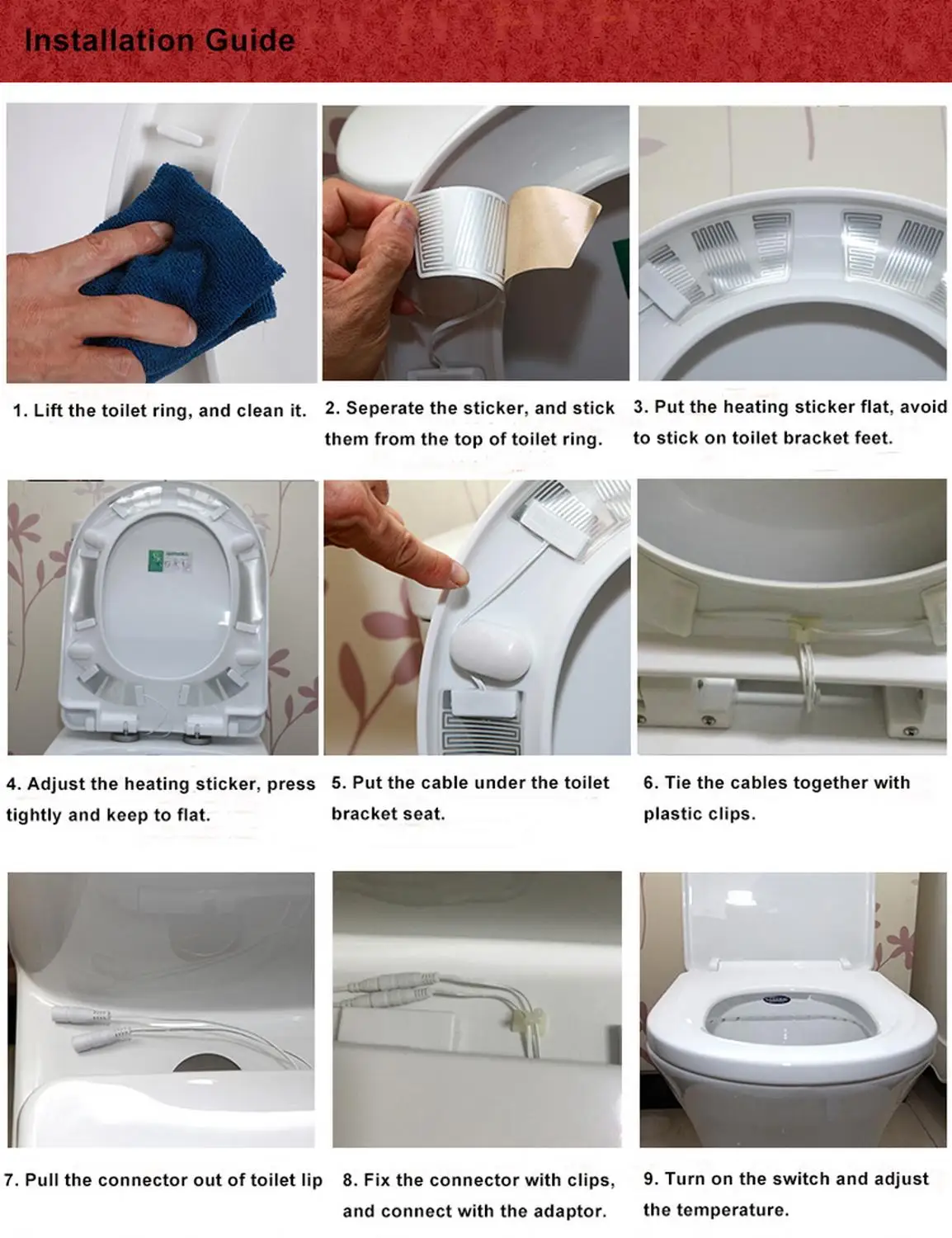 Installation Guide

1. Lift the toilet ring, and clean it.

2. Seperate the sticker, and stick them from the top of toilet ring.

3. Put the heating sticker flat, avoid to stick on toilet bracket feet.

4. Adjust the heating sticker, press tightly and keep to flat.

5. Put the cable under the toilet bracket seat.

6. Tie the cables together with plastic clips.

7. Pull the connector out of toilet lip

8. Fix the connector with clips, and connect with the adaptor.

9. Turn on the switch and adjust the temperature.