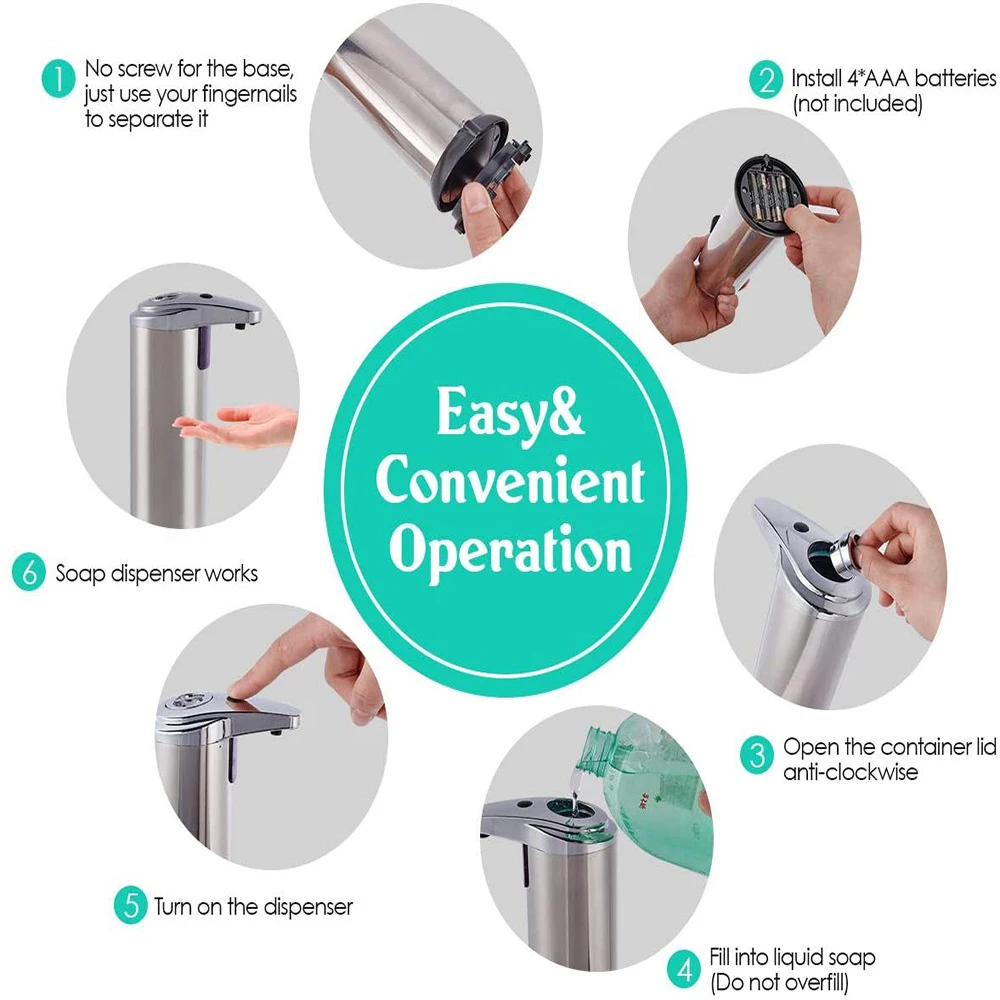 1 No screw for the base, just use your fingernails to separate it

2 Install 4*AAA batteries (not included)

Easy& Convenient Operation

6 Soap dispenser works

3 Open the container lid anti-clockwise

5 Turn on the dispenser

4 Fill into liquid soap (Do not overfill)