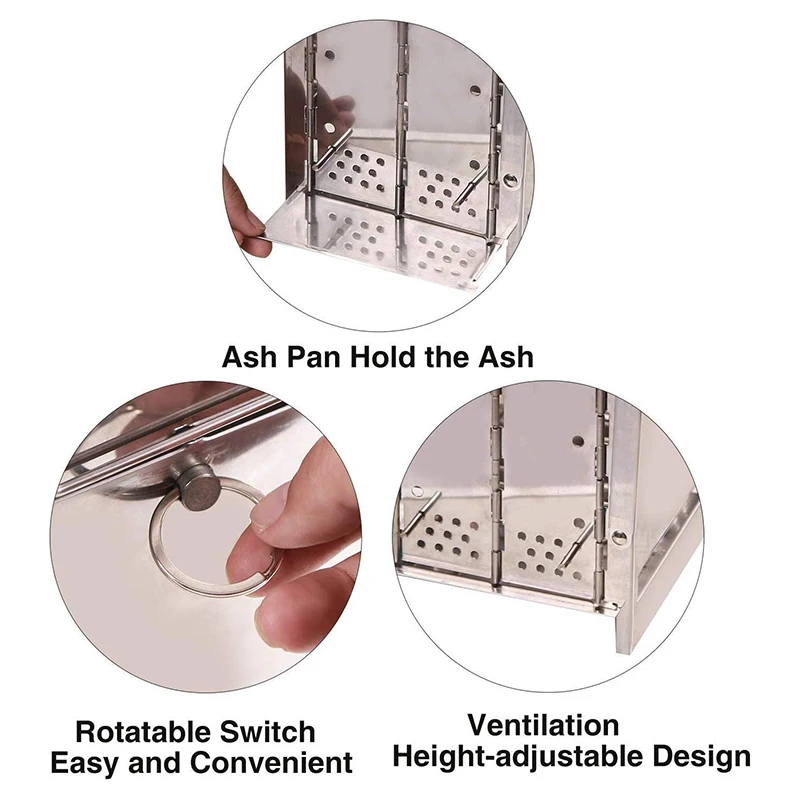 Ash Pan Hold the Ash

Rotatable Switch
Easy and Convenient

Ventilation
Height-adjustable Design