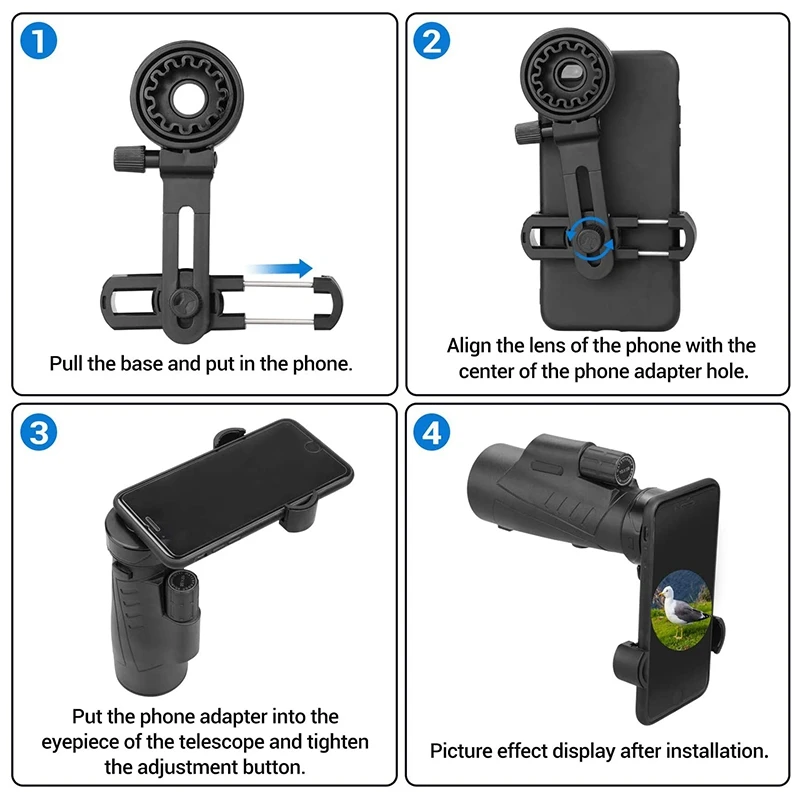 1

Pull the base and put in the phone.

2

Align the lens of the phone with the center of the phone adapter hole.

3

Put the phone adapter into the eyepiece of the telescope and tighten the adjustment button.

4

Picture effect display after installation.