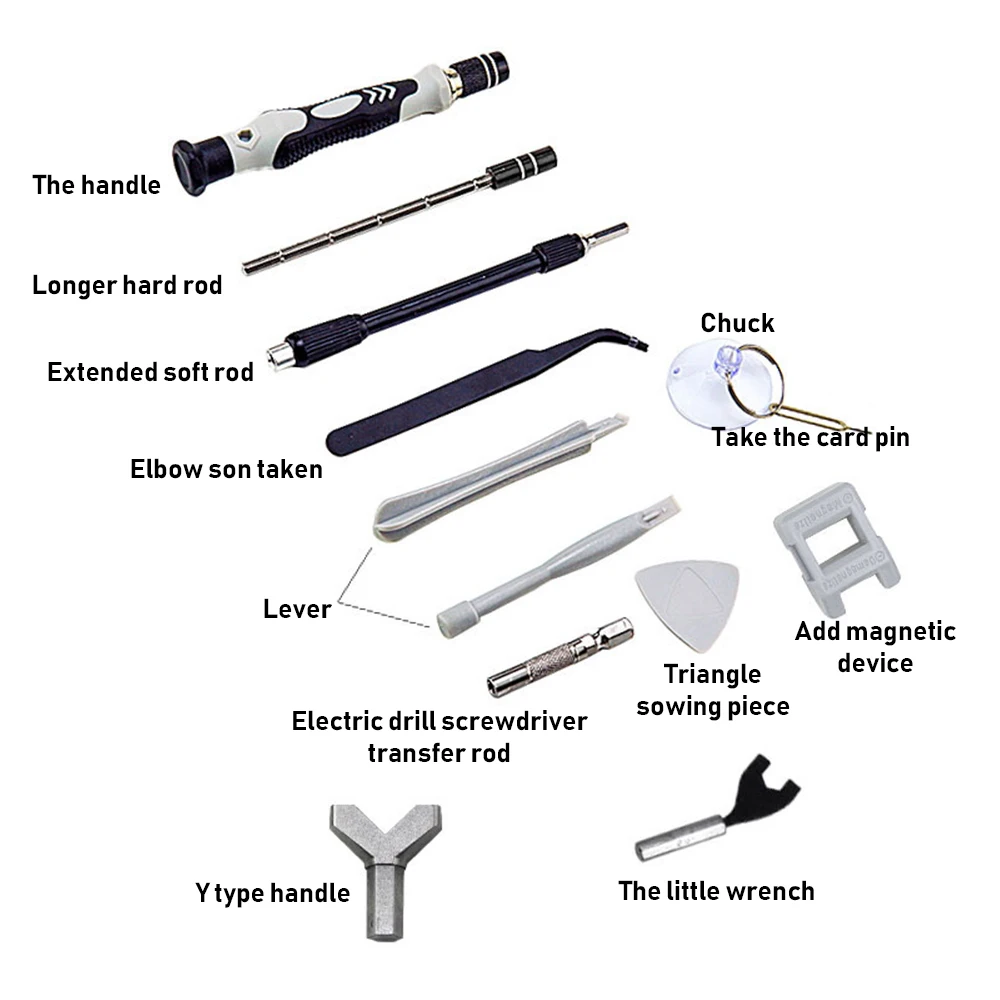 The handle

Longer hard rod

Extended soft rod

Chuck

Take the card pin

Elbow son taken

Lever

Add magnetic device

Triangle sowing piece

Electric drill screwdriver transfer rod

Y type handle

The little wrench