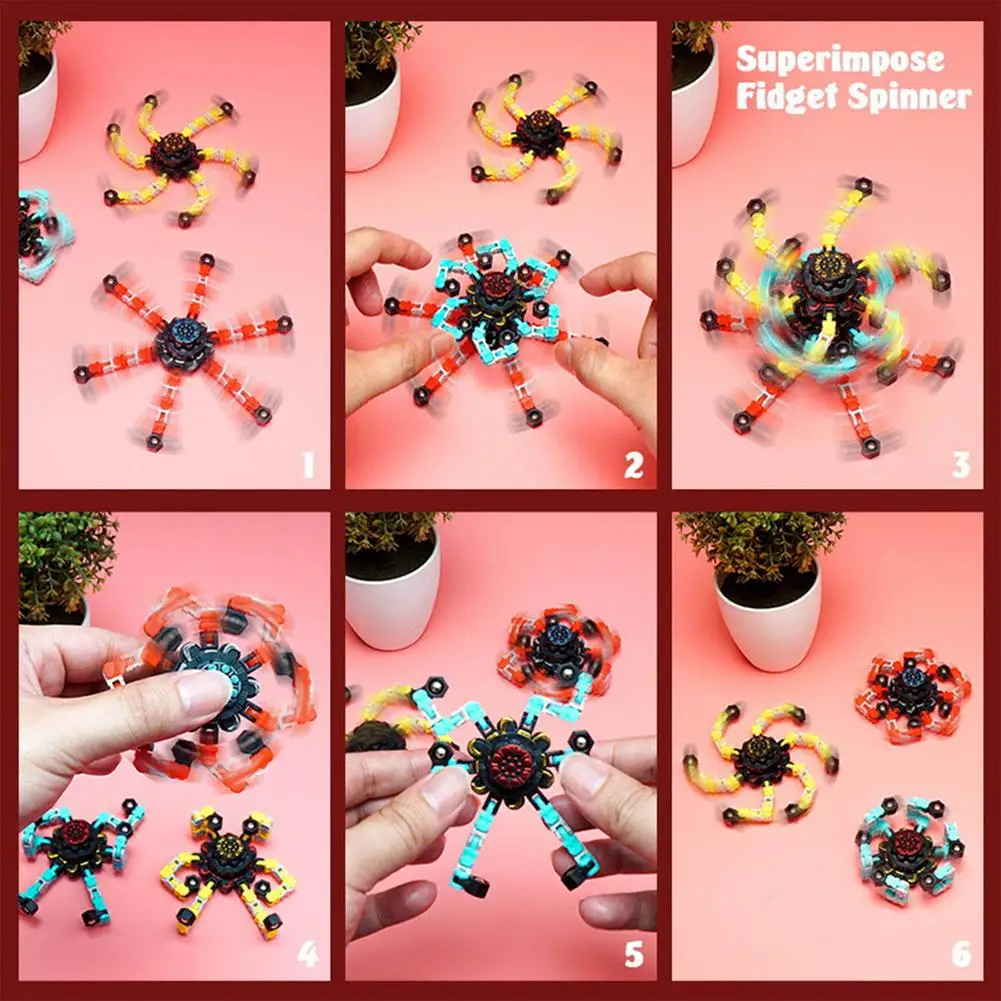 1

2

Superimpose Fidget Spinner

3

4

5

6