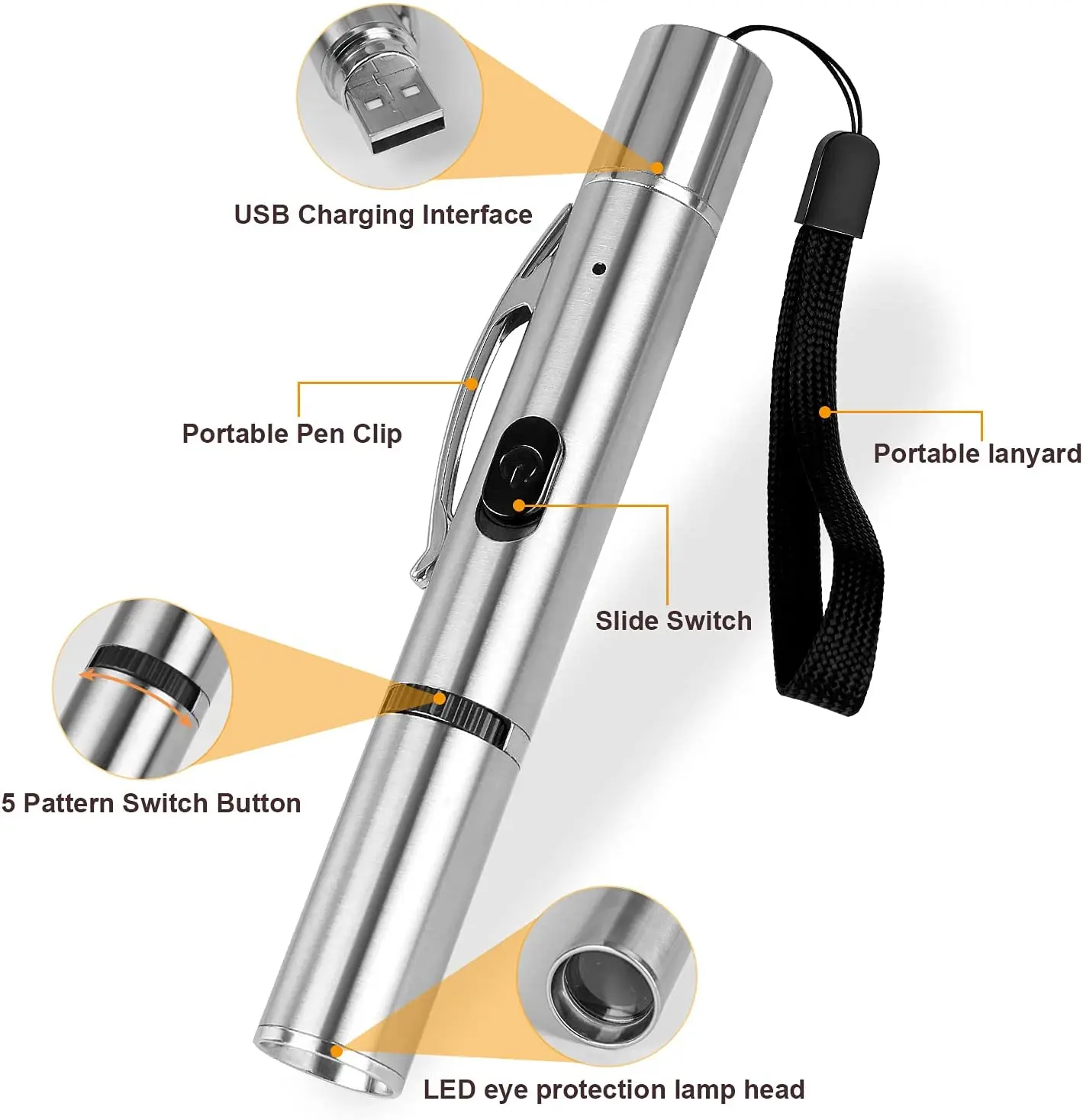 USB Charging Interface

Portable Pen Clip

Portable lanyard

Slide Switch

5 Pattern Switch Button

LED eye protection lamp head