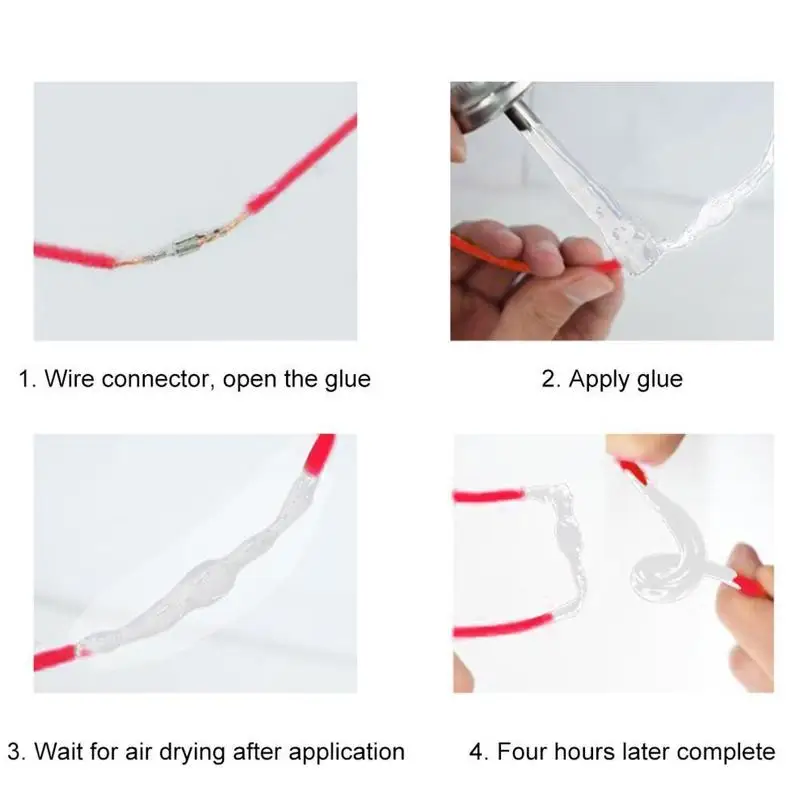 1. Wire connector, open the glue

2. Apply glue

3. Wait for air drying after application

4. Four hours later complete