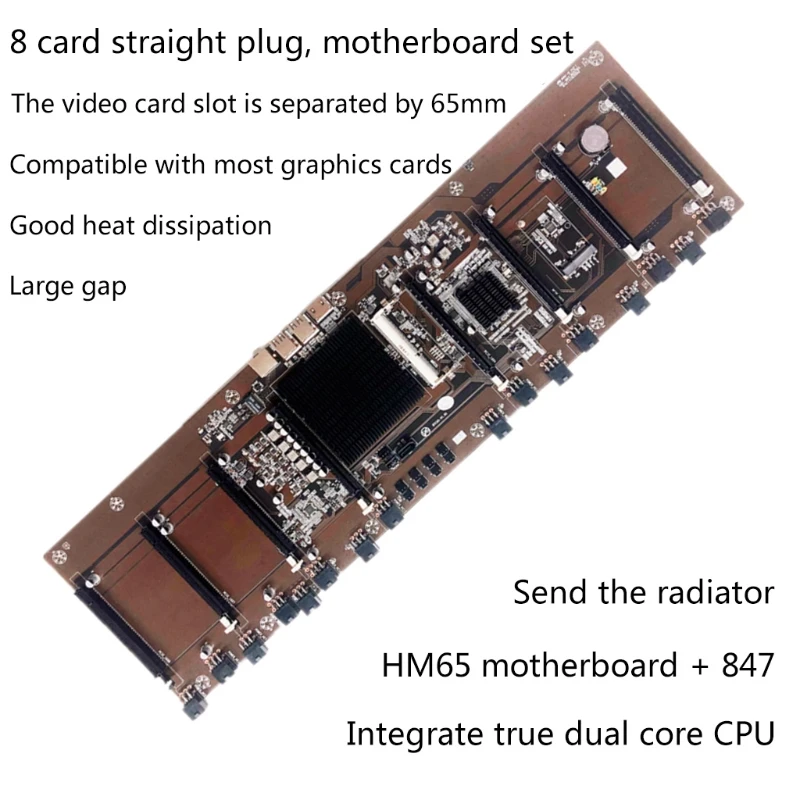 8 card straight plug, motherboard set

The video card slot is separated by 65mm

Compatible with most graphics cards

Good heat dissipation

Large gap

Send the radiator

HM65 motherboard + 847

Integrate true dual core CPU