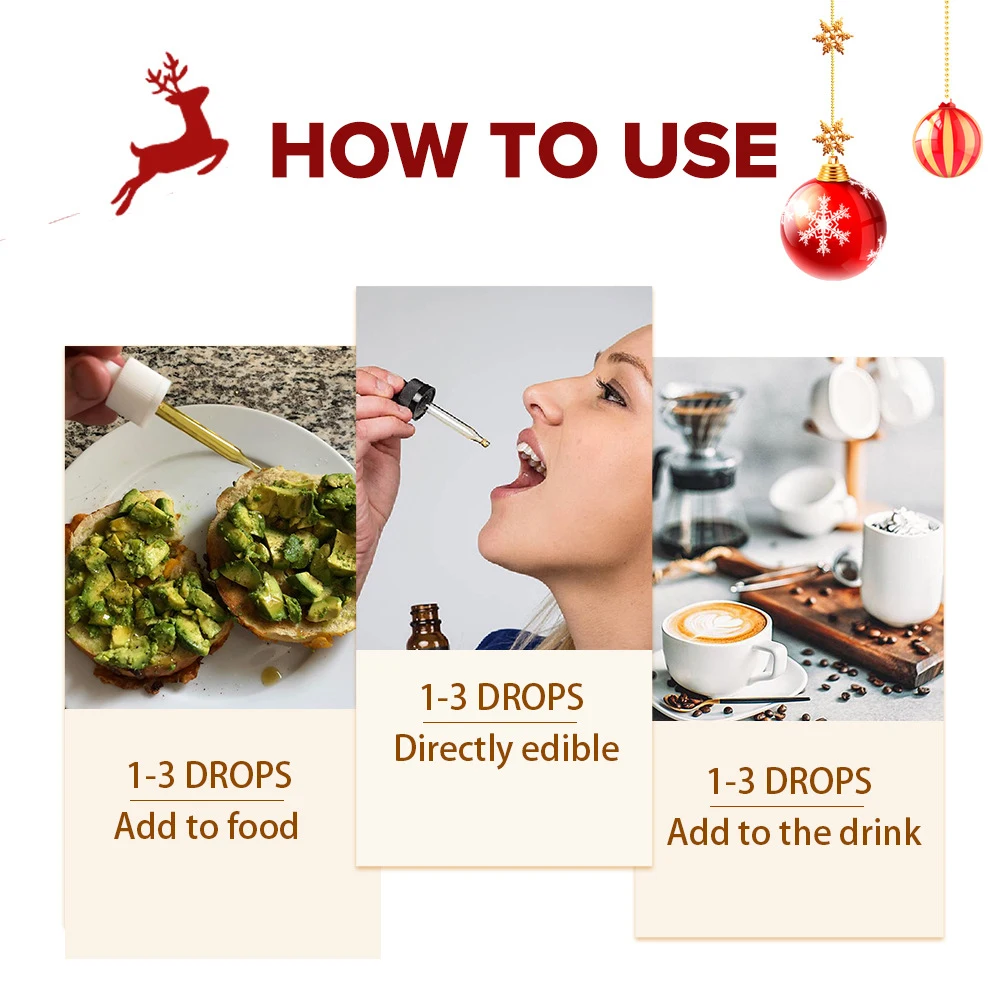 HOW TO USE

1-3 DROPS
Add to food

1-3 DROPS
Directly edible

1-3 DROPS
Add to the drink