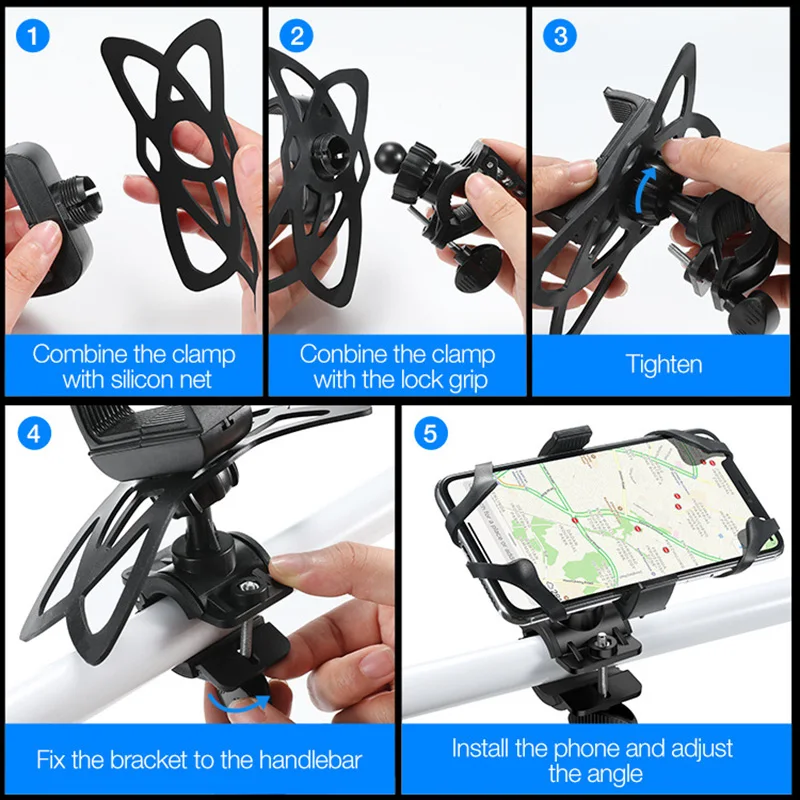 1
Combine the clamp with silicon net

2
Conbine the clamp with the lock grip

3
Tighten

4
Fix the bracket to the handlebar

5
Install the phone and adjust the angle