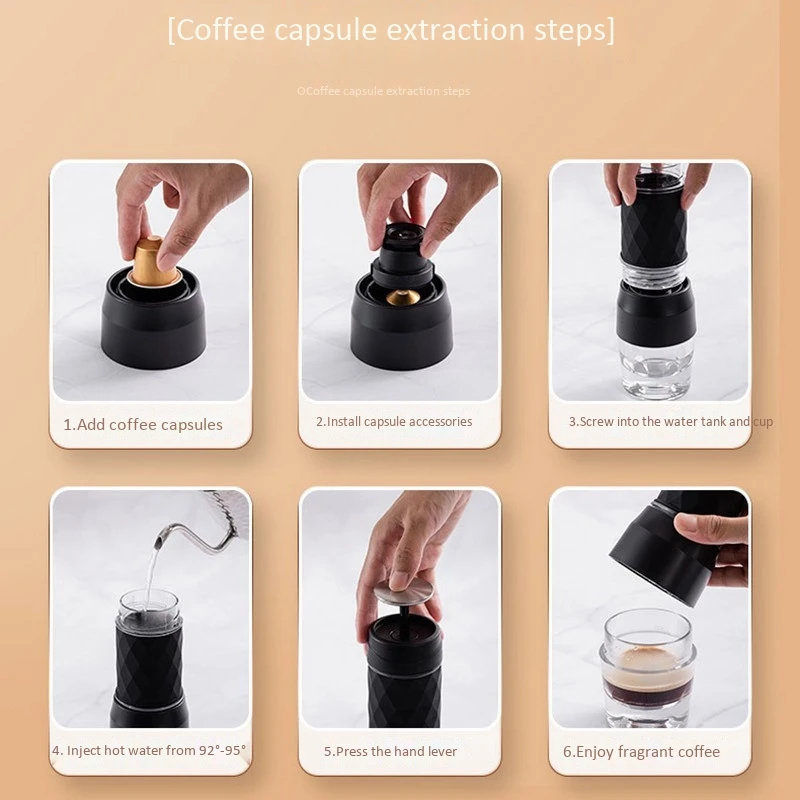 [Coffee capsule extraction steps]

OCoffee capsule extraction steps

1.Add coffee capsules

2.Install capsule accessories

3.Screw into the water tank and cup

4. Inject hot water from 92°-95°

5.Press the hand lever

6.Enjoy fragrant coffee