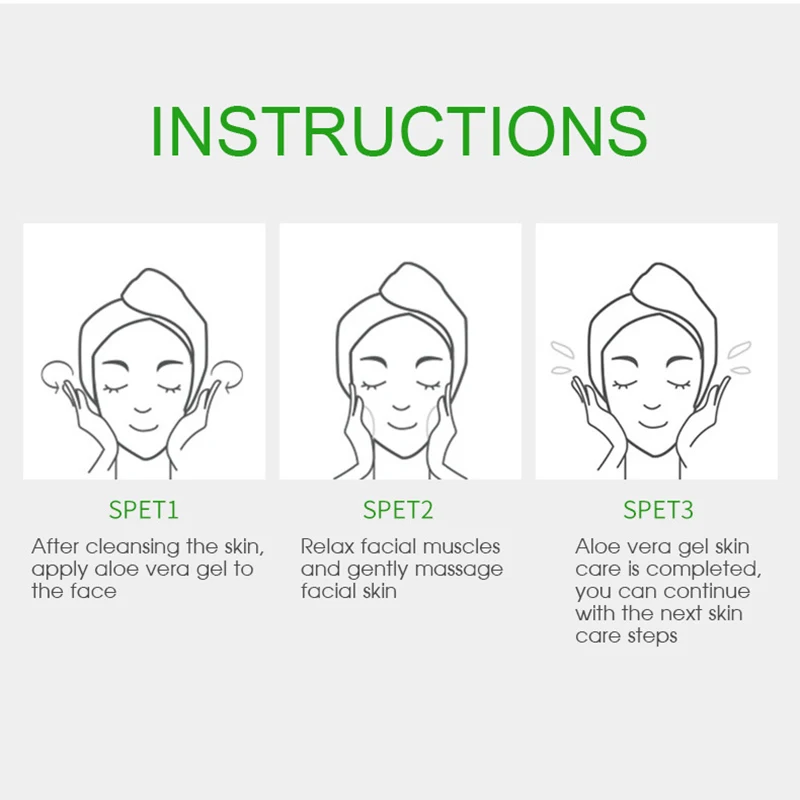 INSTRUCTIONS

SPET1

After cleansing the skin, apply aloe vera gel to the face

SPET2

Relax facial muscles and gently massage facial skin

SPET3

Aloe vera gel skin care is completed, you can continue with the next skin care steps