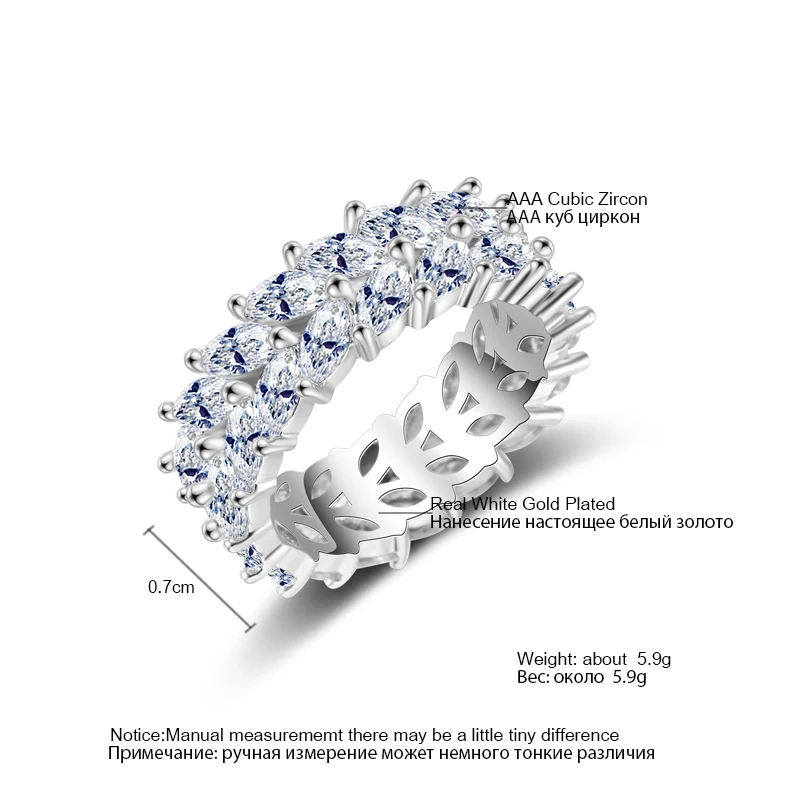 AAA Cubic Zircon
AAA куб циркон

Real White Gold Plated
Нанесение настоящее белый золото

0.7cm

Weight: about 5.9g
Вес: около 5.9g

Notice:Manual measurememt there may be a little tiny difference
Примечание: ручная измерение может немного тонкие различия