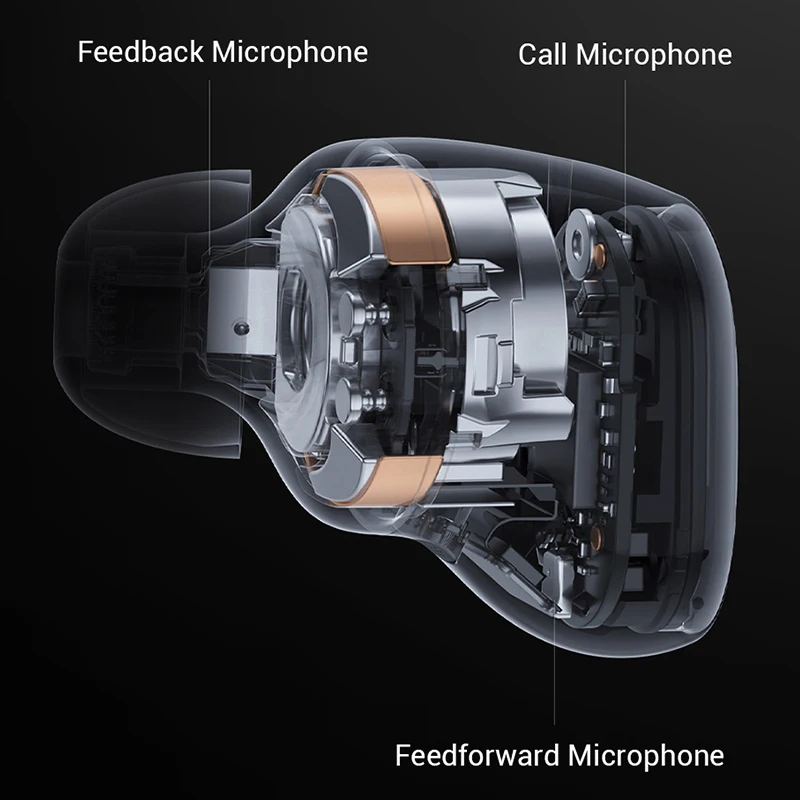 Feedback Microphone

Call Microphone

Feedforward Microphone