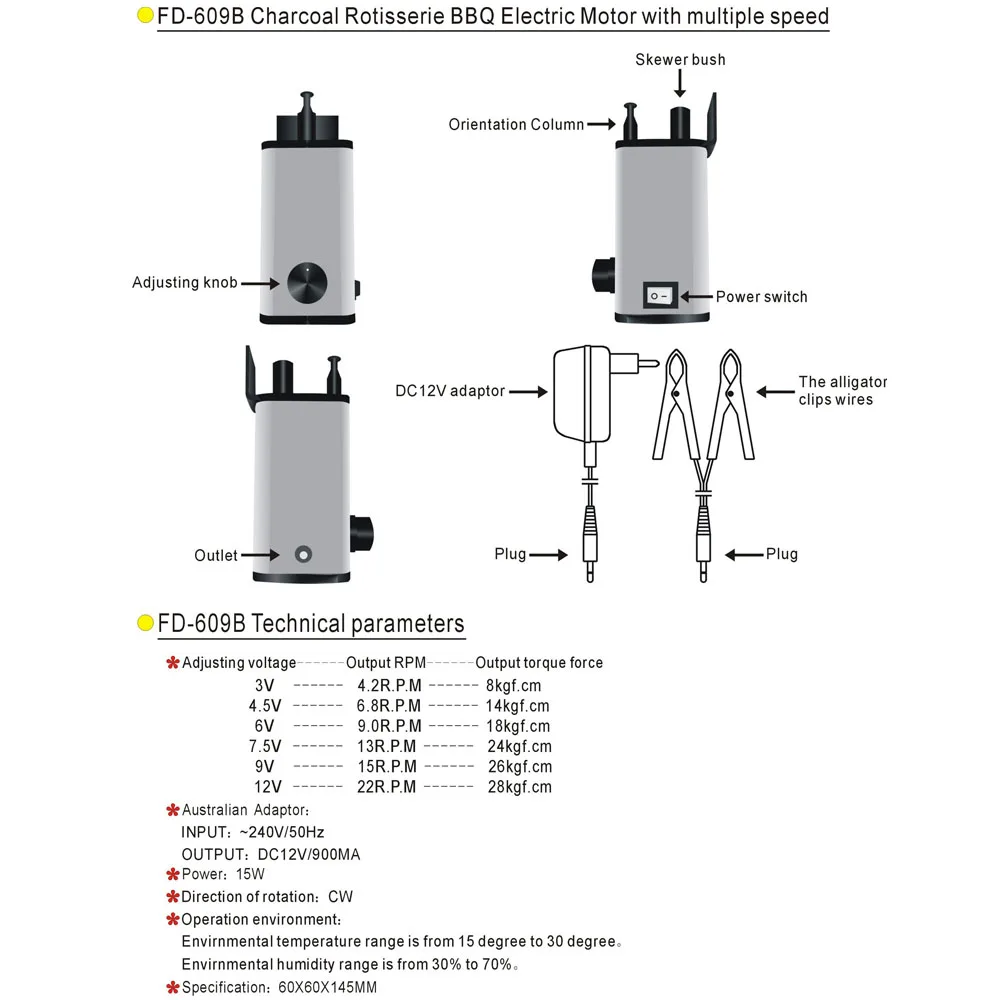 FD-609B Charcoal Rotisserie BBQ Electric Motor with multiple speed

Skewer bush

Orientation Column

Adjusting knob

Power switch

DC12V adaptor

The alligator clips wires

Outlet

Plug

Plug

FD-609B Technical parameters

Adjusting voltage------Output RPM------Output torque force
3V ------ 4.2R.P.M ------ 8kgf.cm
4.5V ------ 6.8R.P.M ------ 14kgf.cm
6V ------ 9.0R.P.M ------ 18kgf.cm
7.5V ------ 13R.P.M ------ 24kgf.cm
9V ------ 15R.P.M ------ 26kgf.cm
12V ------ 22R.P.M ------ 28kgf.cm

Australian Adaptor:
INPUT: ~240V/50Hz
OUTPUT: DC12V/900MA

Power: 15W

Direction of rotation: CW

Operation environment:
Envirnmental temperature range is from 15 degree to 30 degree。
Envirnmental humidity range is from 30% to 70%。

Specification: 60X60X145MM