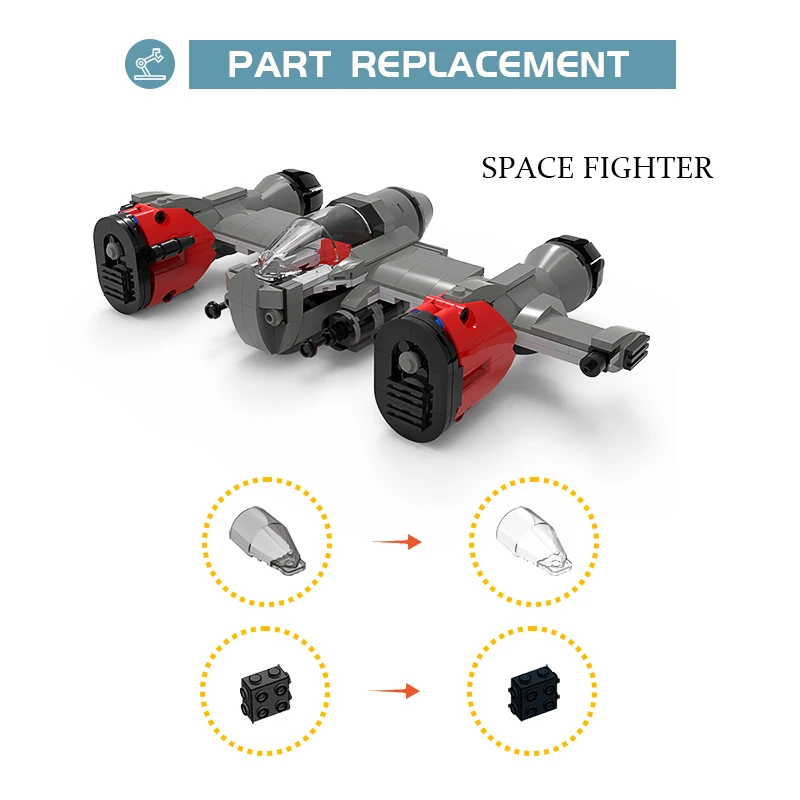 PART REPLACEMENT

SPACE FIGHTER