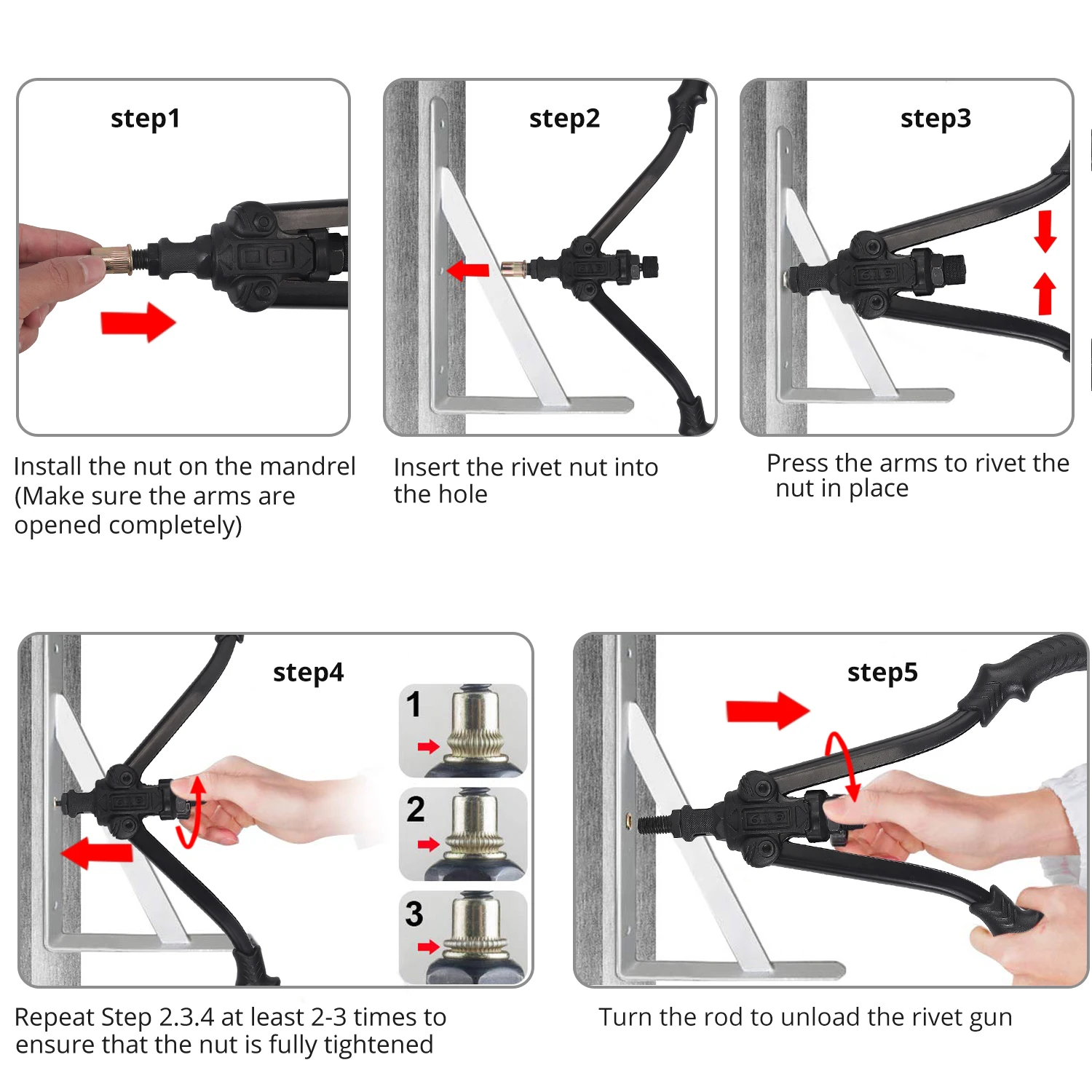 step1

Install the nut on the mandrel (Make sure the arms are opened completely)

step2

Insert the rivet nut into the hole

step3

Press the arms to rivet the nut in place

step4

1

2

3

Repeat Step 2.3.4 at least 2-3 times to ensure that the nut is fully tightened

step5

Turn the rod to unload the rivet gun