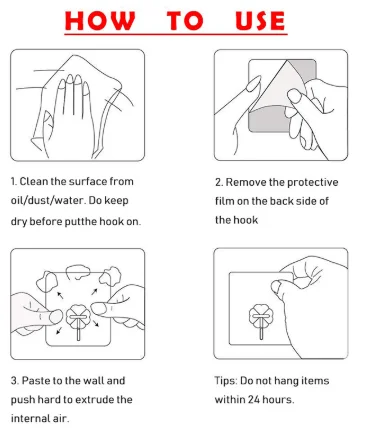 HOW TO USE

1. Clean the surface from oil/dust/water. Do keep dry before putthe hook on.

2. Remove the protective film on the back side of the hook

3. Paste to the wall and push hard to extrude the internal air.

Tips: Do not hang items within 24 hours.