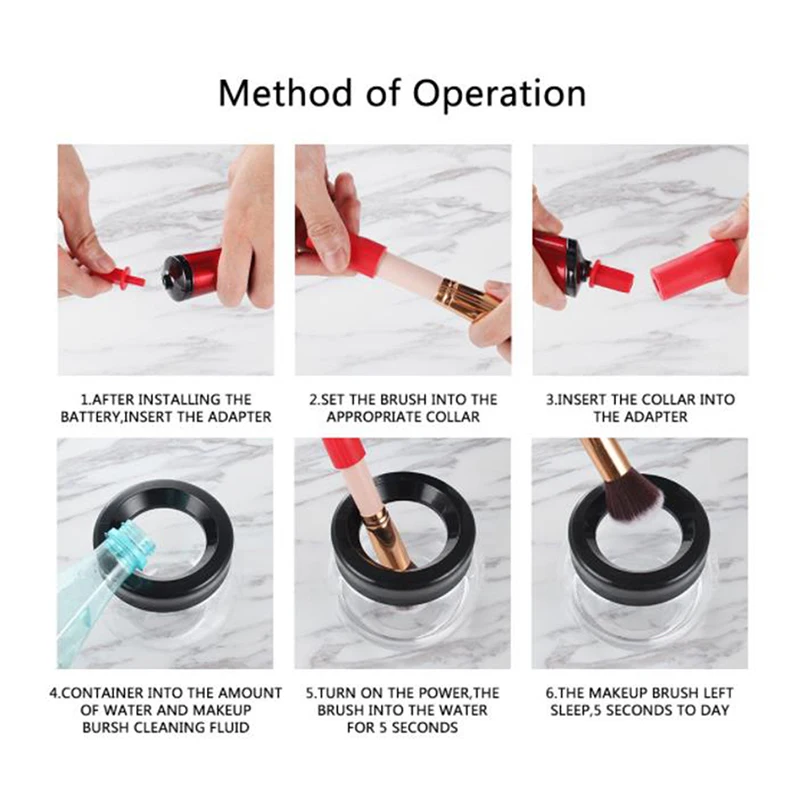 Method of Operation

1.AFTER INSTALLING THE BATTERY,INSERT THE ADAPTER

2.SET THE BRUSH INTO THE APPROPRIATE COLLAR

3.INSERT THE COLLAR INTO THE ADAPTER

4.CONTAINER INTO THE AMOUNT OF WATER AND MAKEUP BURSH CLEANING FLUID

5.TURN ON THE POWER,THE BRUSH INTO THE WATER FOR 5 SECONDS

6.THE MAKEUP BRUSH LEFT SLEEP,5 SECONDS TO DAY