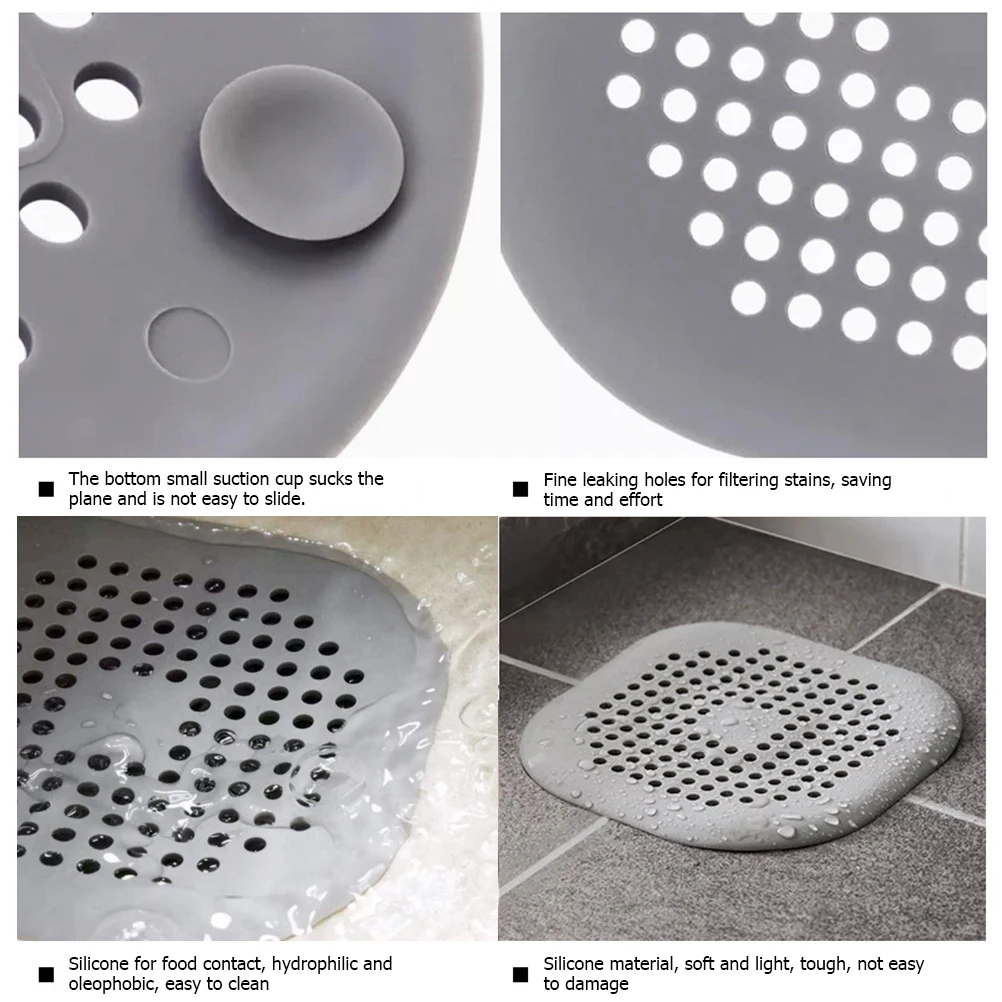 ■ The bottom small suction cup sucks the plane and is not easy to slide.

■ Fine leaking holes for filtering stains, saving time and effort

■ Silicone for food contact, hydrophilic and oleophobic, easy to clean

■ Silicone material, soft and light, tough, not easy to damage