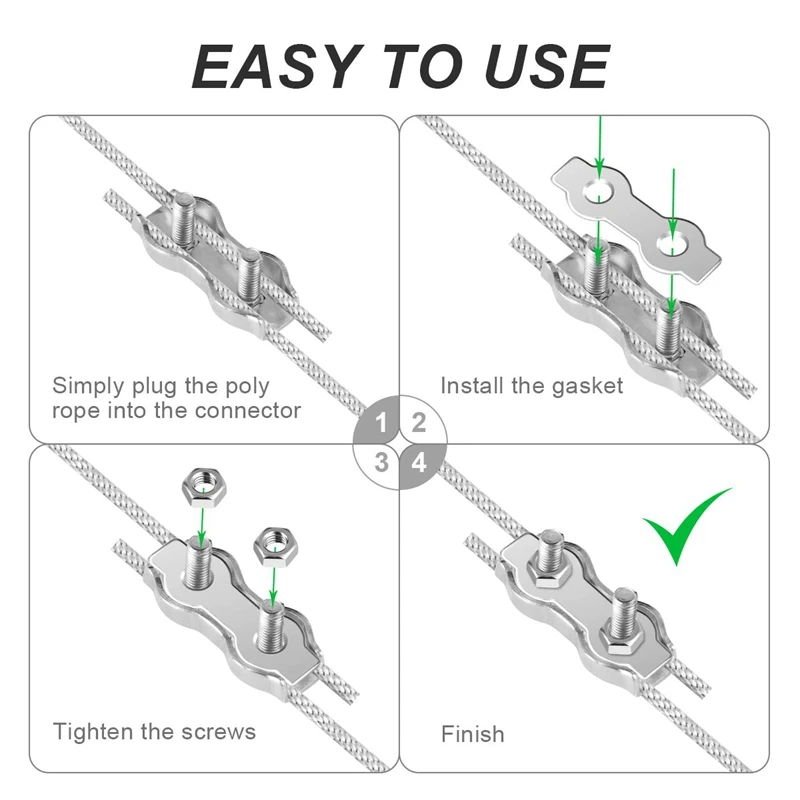 EASY TO USE

Simply plug the poly rope into the connector

Install the gasket

1 2
3 4

Tighten the screws

Finish