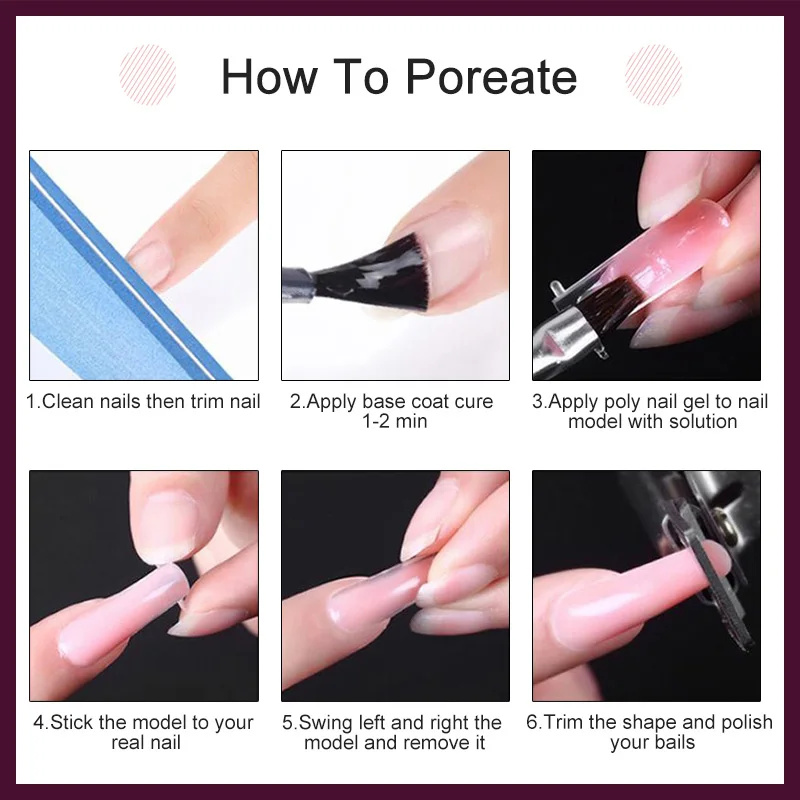 How To Poreate

1.Clean nails then trim nail

2.Apply base coat cure 1-2 min

3.Apply poly nail gel to nail model with solution

4.Stick the model to your real nail

5.Swing left and right the model and remove it

6.Trim the shape and polish your bails