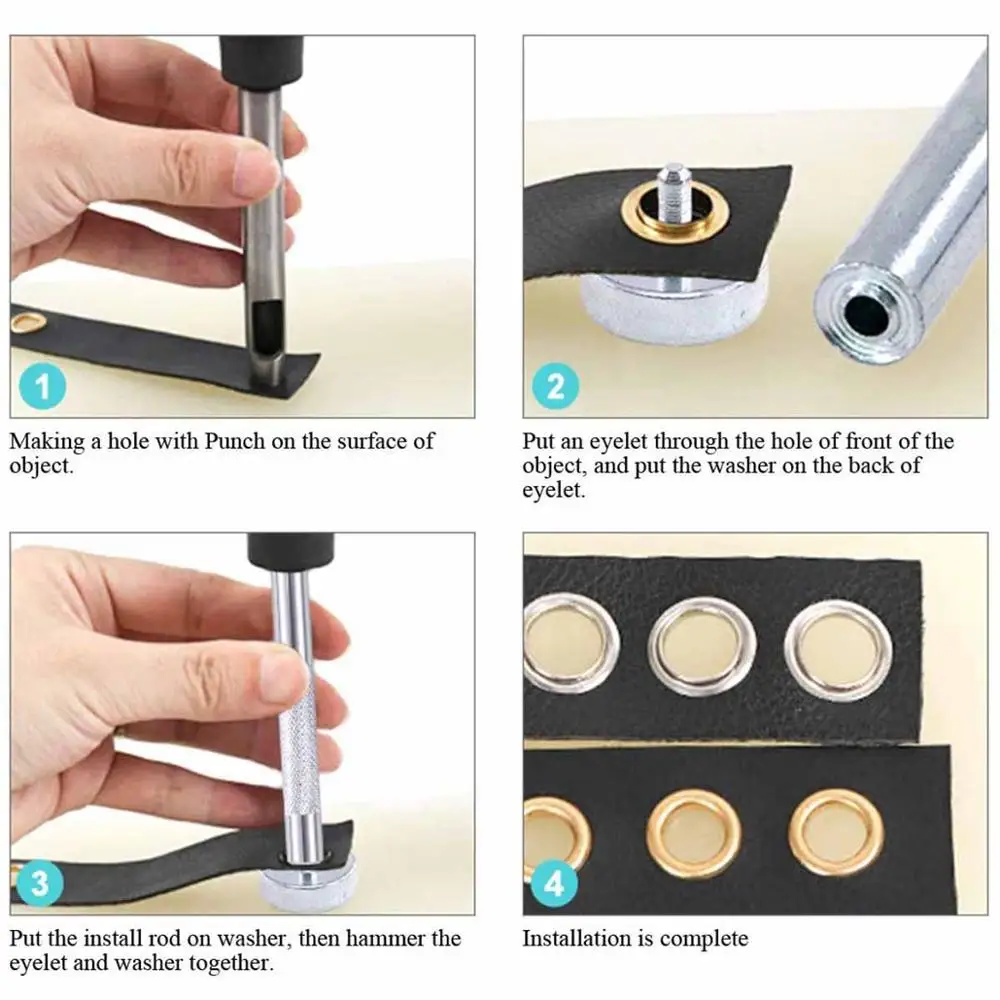 1

Making a hole with Punch on the surface of object.

2

Put an eyelet through the hole of front of the object, and put the washer on the back of eyelet.

3

Put the install rod on washer, then hammer the eyelet and washer together.

4

Installation is complete