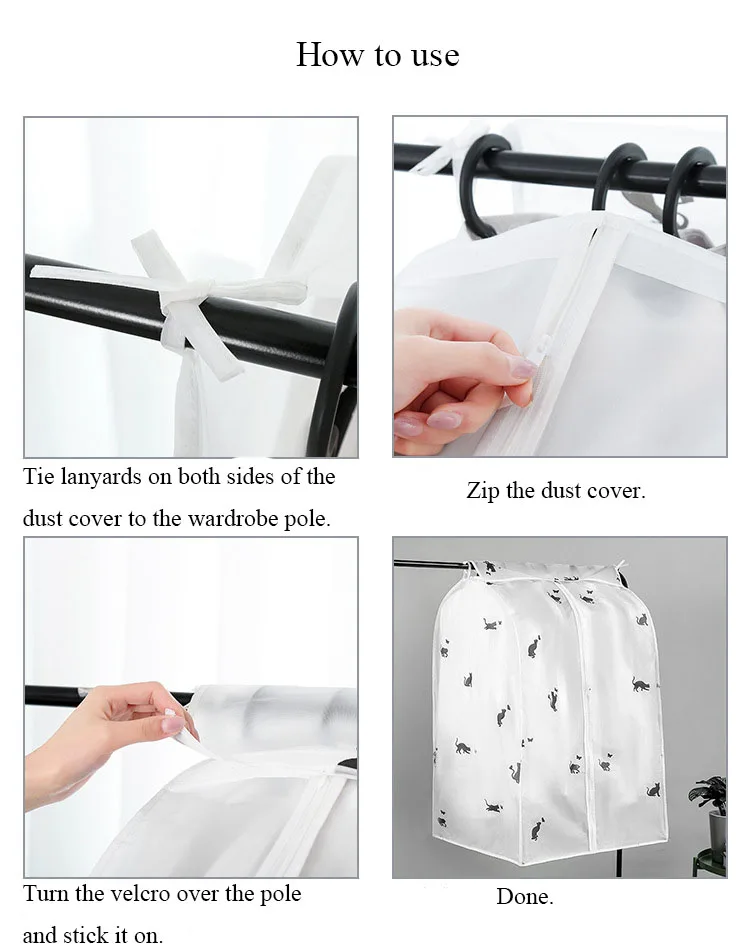 How to use

Tie lanyards on both sides of the dust cover to the wardrobe pole.

Zip the dust cover.

Turn the velcro over the pole and stick it on.

Done.