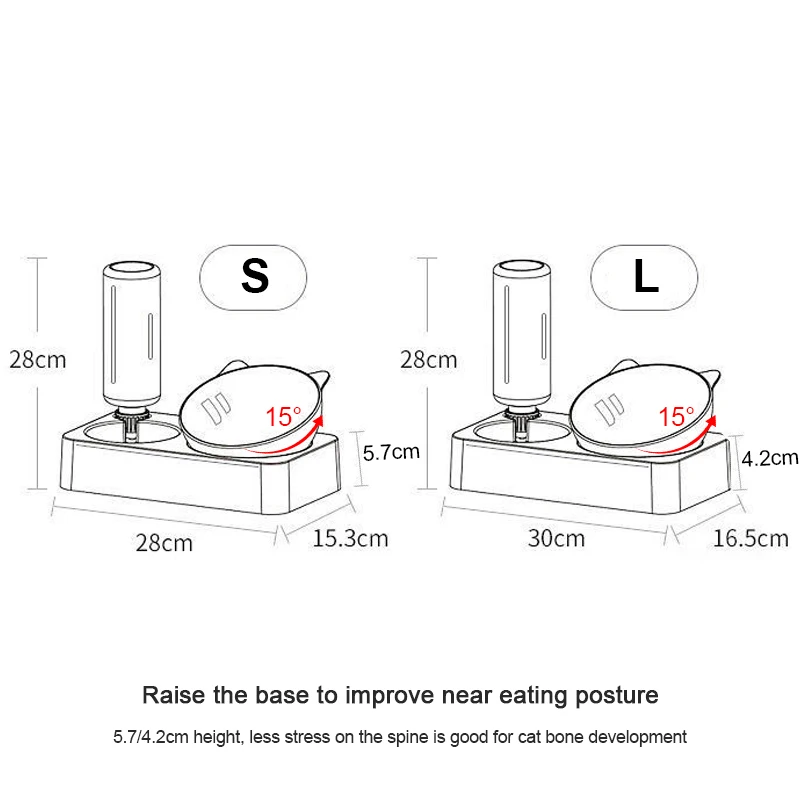 S

28cm

15°

5.7cm

28cm

15.3cm

L

28cm

15°

4.2cm

30cm

16.5cm

Raise the base to improve near eating posture

5.7/4.2cm height, less stress on the spine is good for cat bone development