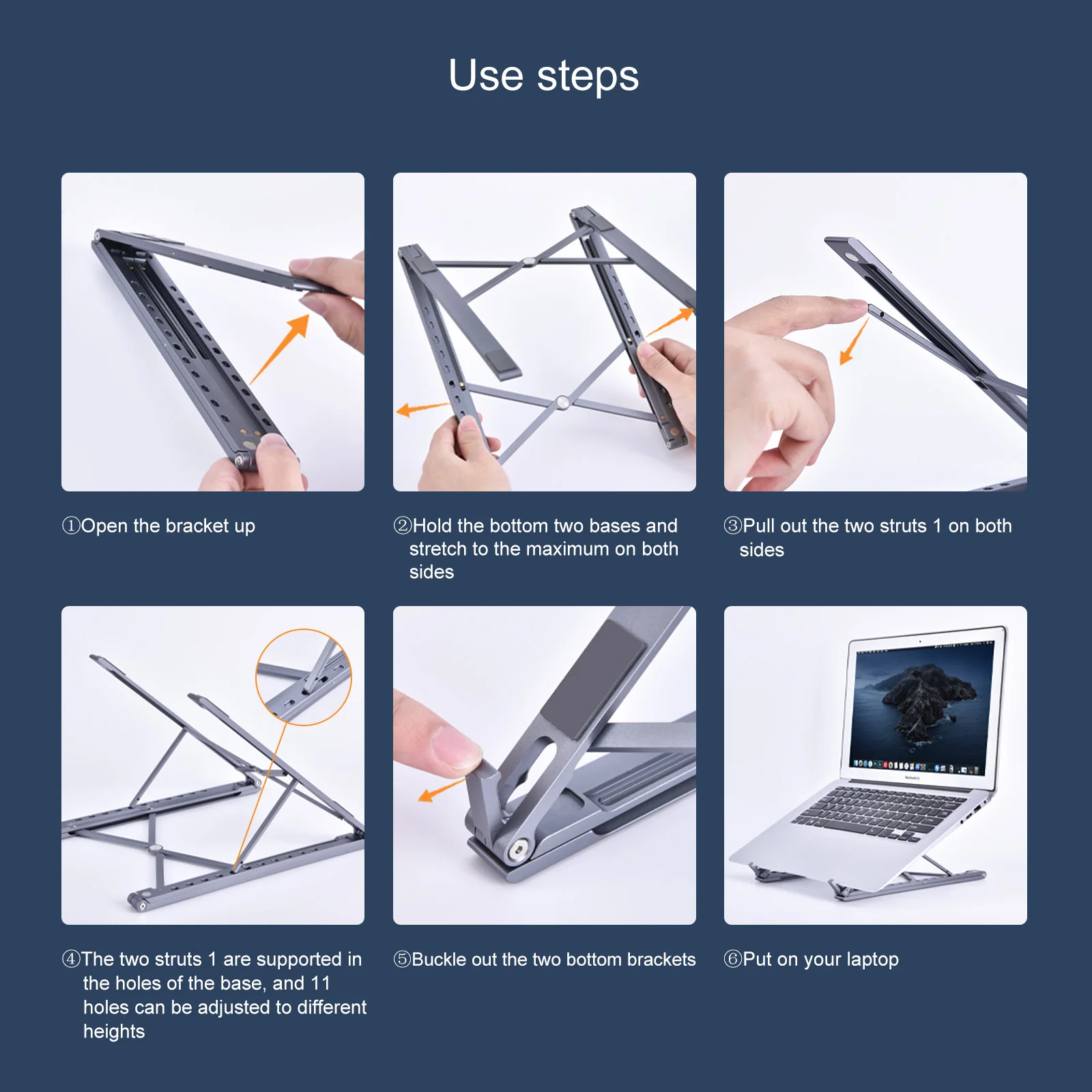 Use steps

①Open the bracket up

②Hold the bottom two bases and stretch to the maximum on both sides

③Pull out the two struts 1 on both sides

④The two struts 1 are supported in the holes of the base, and 11 holes can be adjusted to different heights

⑤Buckle out the two bottom brackets

⑥Put on your laptop