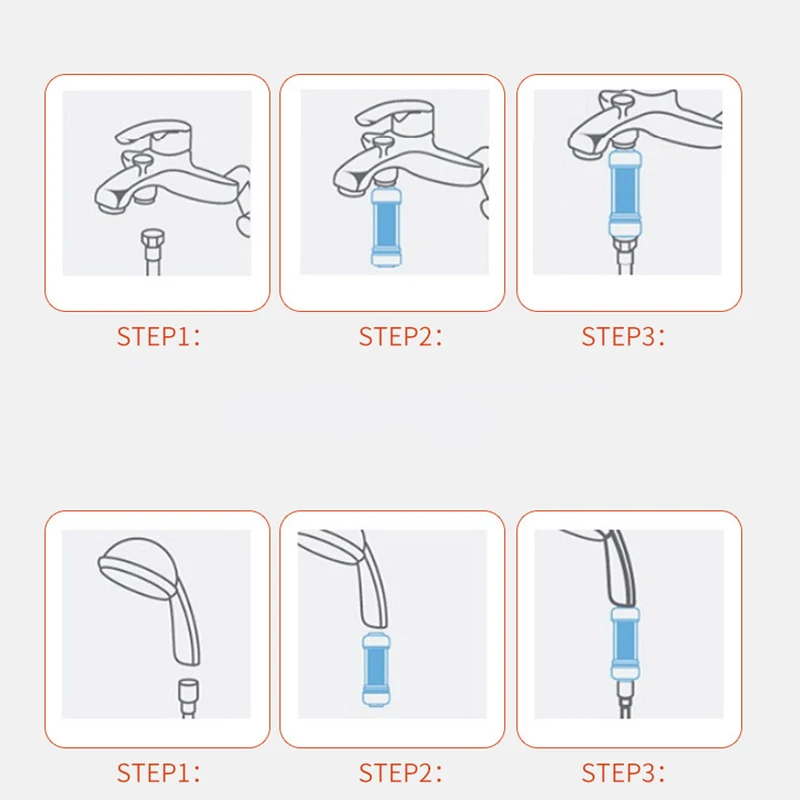 STEP1:

STEP2:

STEP3:

STEP1:

STEP2:

STEP3: