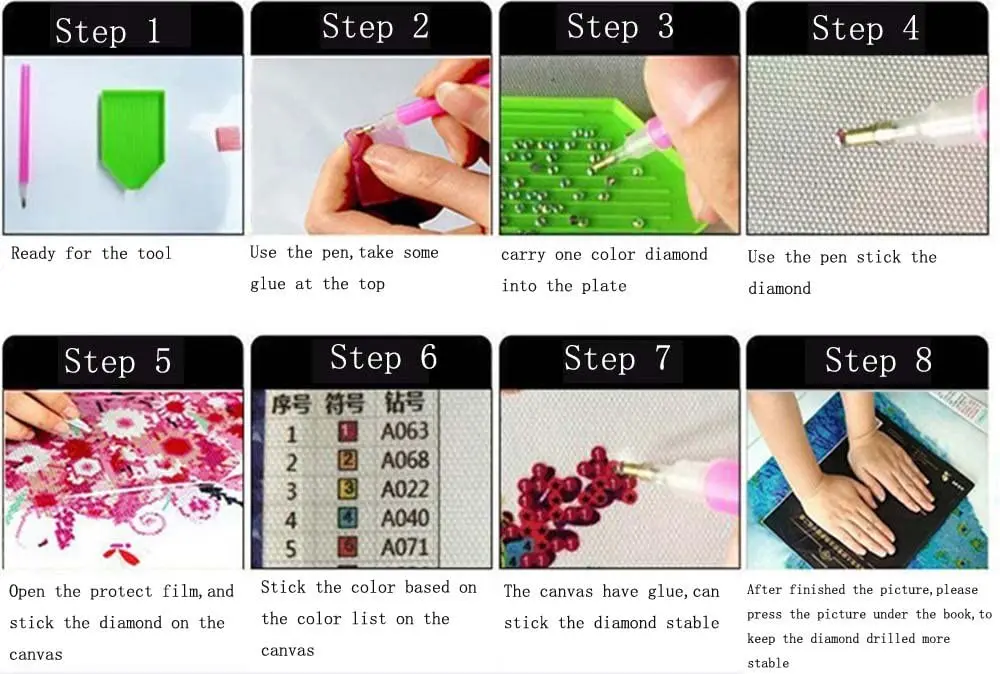 Step 1

Ready for the tool

Step 2

Use the pen,take some glue at the top

Step 3

carry one color diamond into the plate

Step 4

Use the pen stick the diamond

Step 5

Open the protect film,and stick the diamond on the canvas

Step 6

| 序号 | 符号 | 钻号 |
|---|---|---|
| 1 | 1 | A063 |
| 2 | 2 | A068 |
| 3 | 3 | A022 |
| 4 | 4 | A040 |
| 5 | 5 | A071 |

Stick the color based on the color list on the canvas

Step 7

The canvas have glue,can stick the diamond stable

Step 8

After finished the picture,please press the picture under the book,to keep the diamond drilled more stable