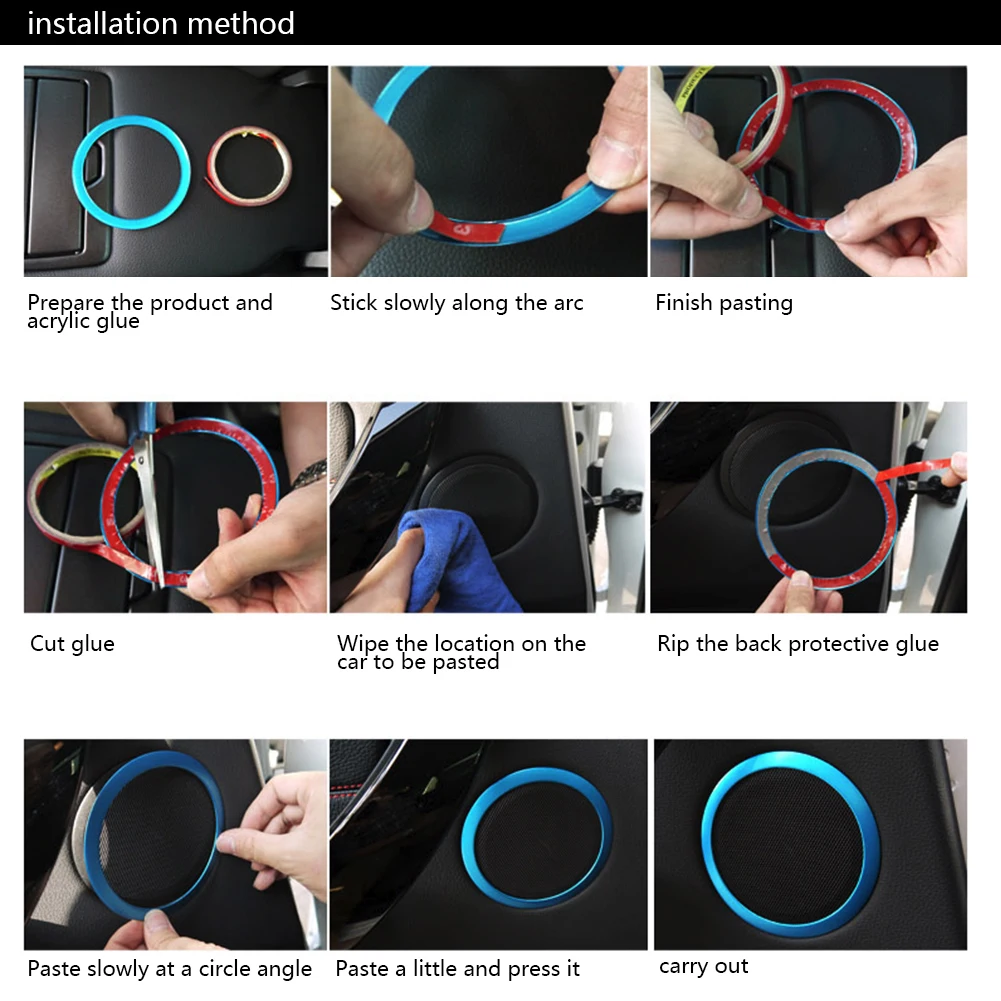 installation method

Prepare the product and acrylic glue

Stick slowly along the arc

Finish pasting

Cut glue

Wipe the location on the car to be pasted

Rip the back protective glue

Paste slowly at a circle angle

Paste a little and press it

carry out