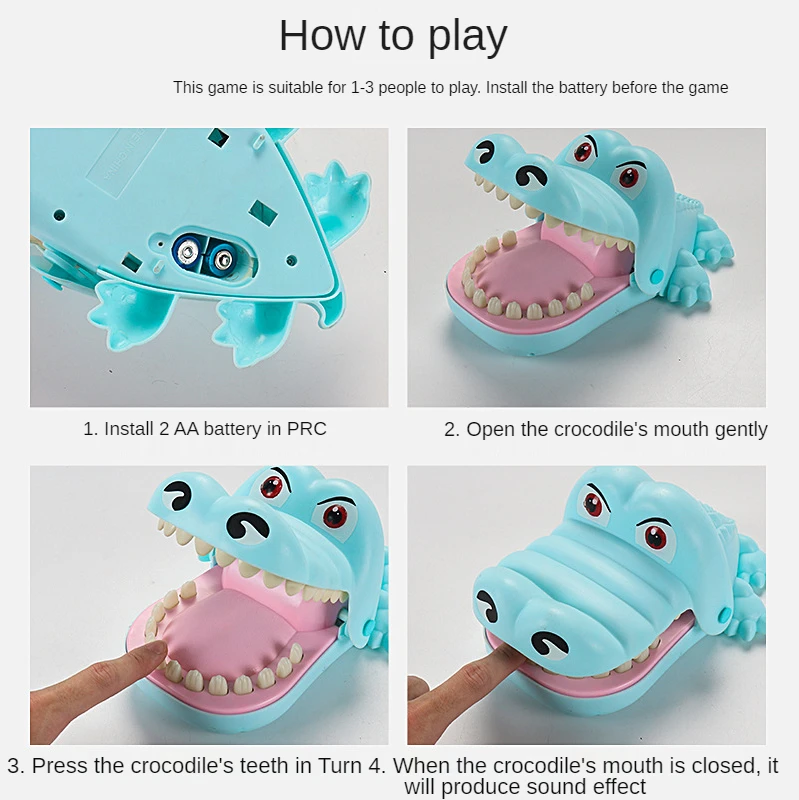 How to play

This game is suitable for 1-3 people to play. Install the battery before the game

1. Install 2 AA battery in PRC

2. Open the crocodile's mouth gently

3. Press the crocodile's teeth in Turn

4. When the crocodile's mouth is closed, it will produce sound effect