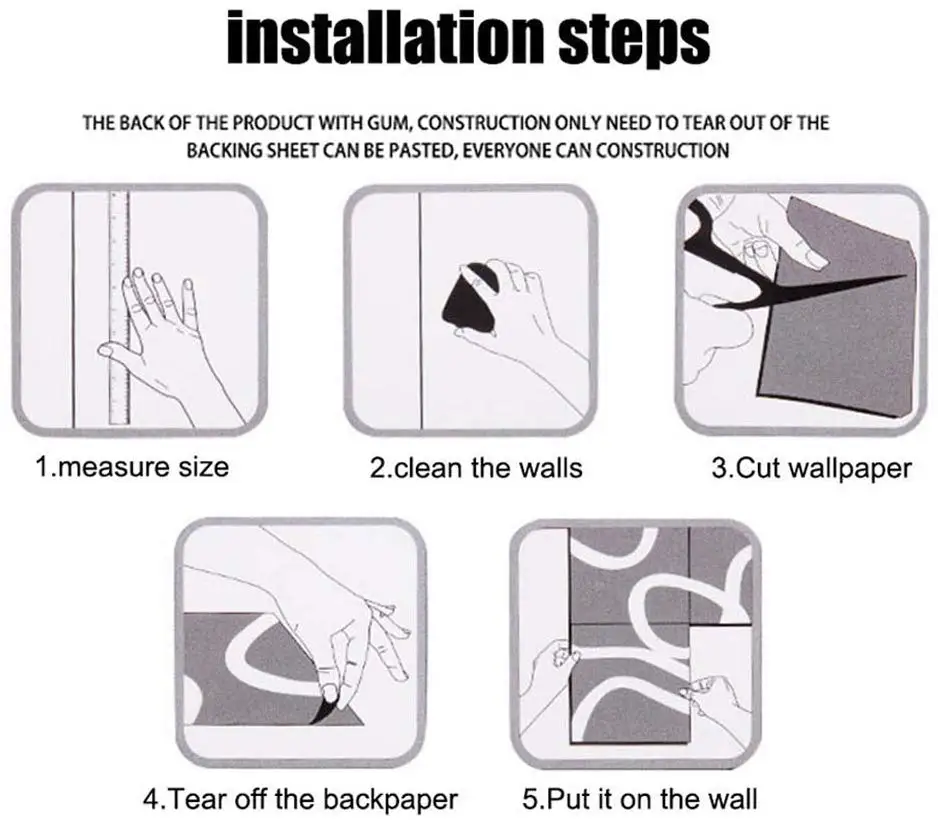 installation steps

THE BACK OF THE PRODUCT WITH GUM, CONSTRUCTION ONLY NEED TO TEAR OUT OF THE BACKING SHEET CAN BE PASTED, EVERYONE CAN CONSTRUCTION

1.measure size

2.clean the walls

3.Cut wallpaper

4.Tear off the backpaper

5.Put it on the wall