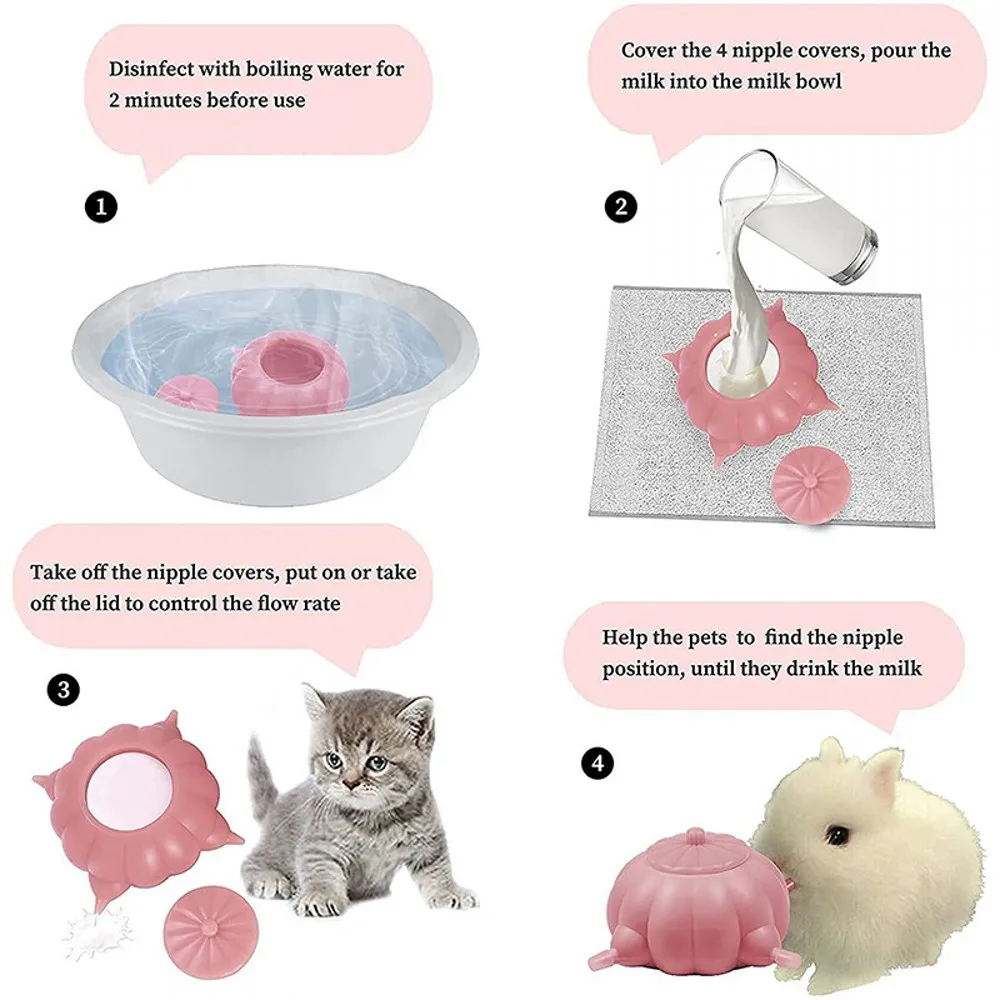 Disinfect with boiling water for 2 minutes before use

1

Cover the 4 nipple covers, pour the milk into the milk bowl

2

Take off the nipple covers, put on or take off the lid to control the flow rate

3

Help the pets to find the nipple position, until they drink the milk

4