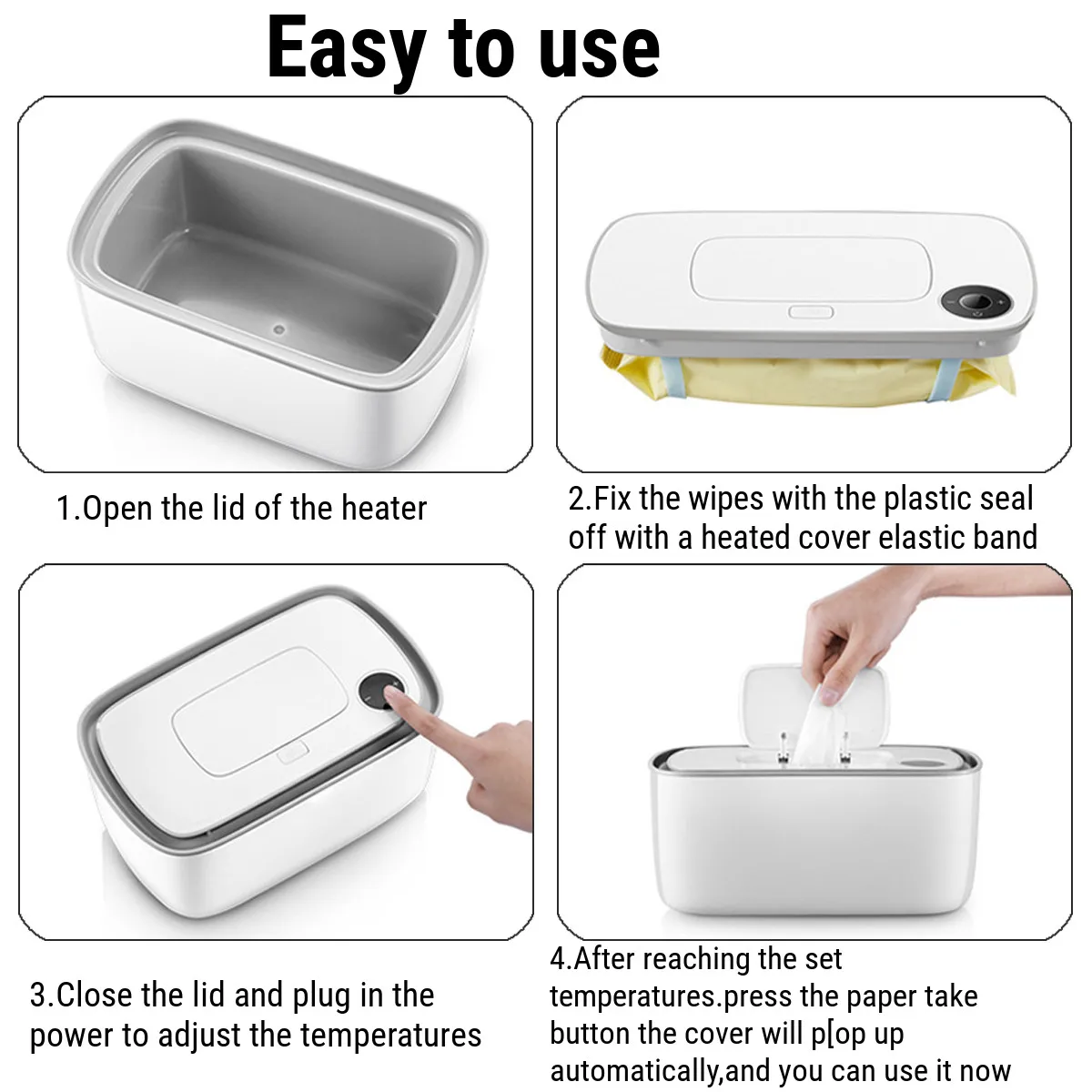 Easy to use

1.Open the lid of the heater

2.Fix the wipes with the plastic seal off with a heated cover elastic band

3.Close the lid and plug in the power to adjust the temperatures

4.After reaching the set temperatures.press the paper take button the cover will p[op up automatically,and you can use it now