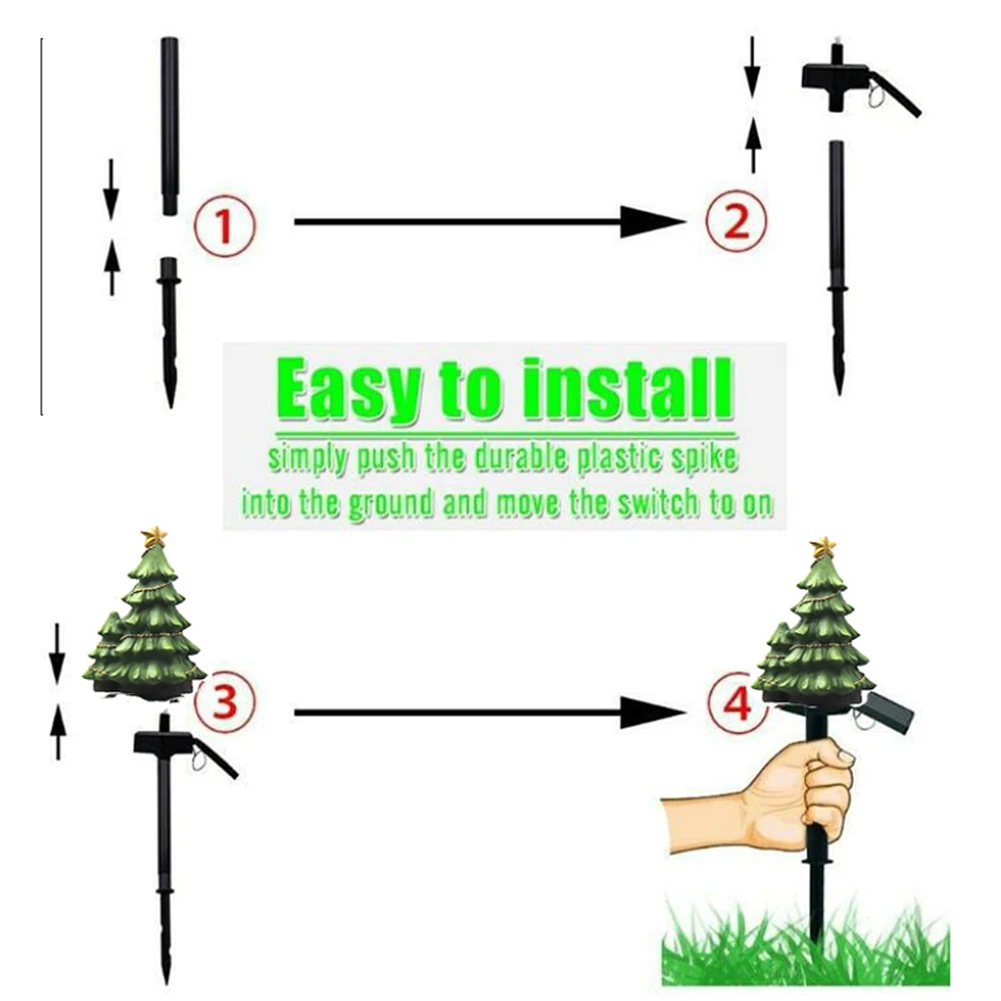 1

2

Easy to install

simply push the durable plastic spike into the ground and move the switch to on

3

4