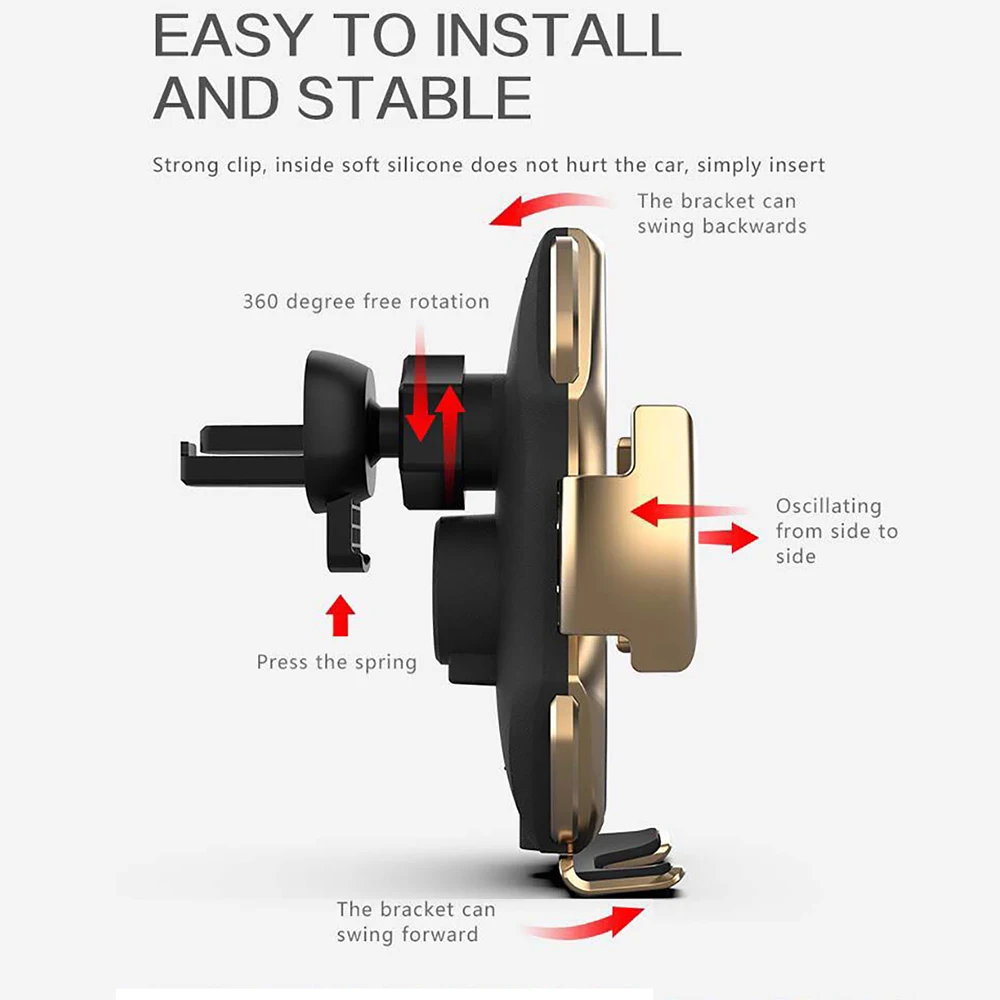 EASY TO INSTALL AND STABLE

Strong clip, inside soft silicone does not hurt the car, simply insert

The bracket can swing backwards

360 degree free rotation

Oscillating from side to side

Press the spring

The bracket can swing forward