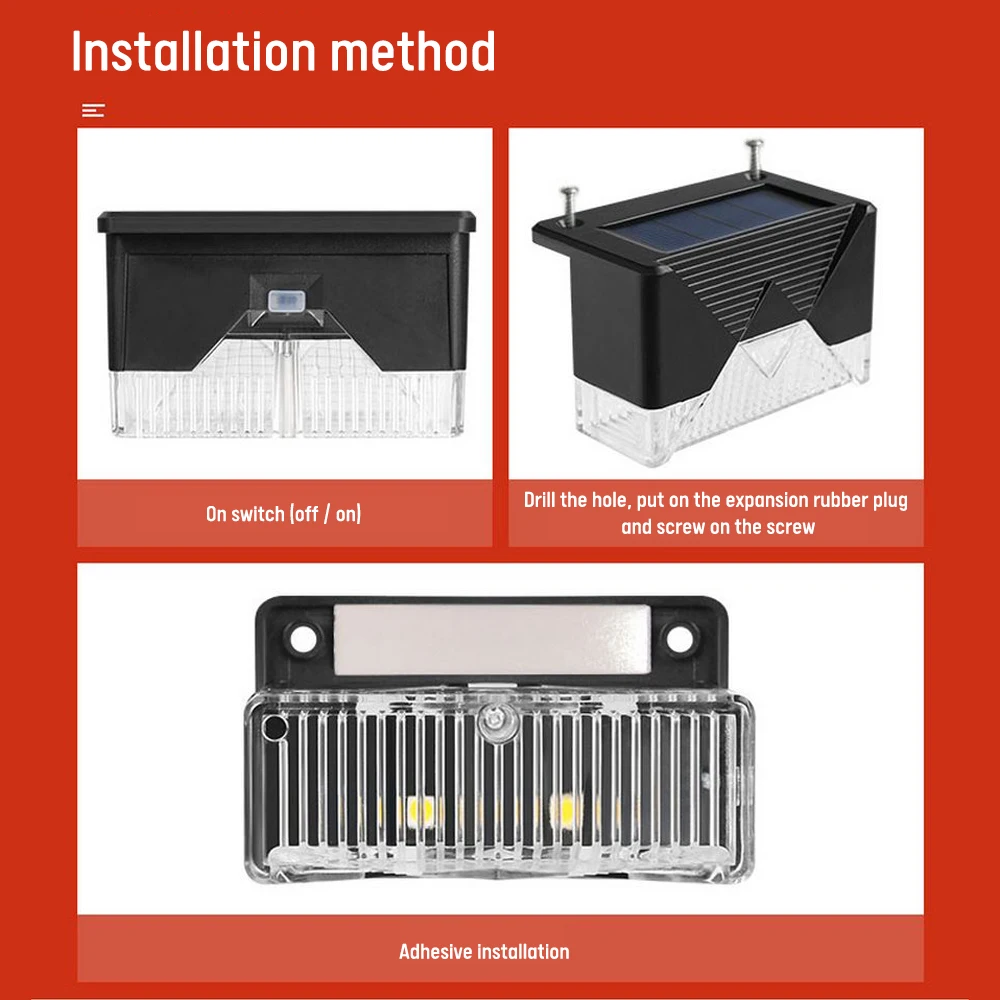 Installation method

On switch (off / on)

Drill the hole, put on the expansion rubber plug and screw on the screw

Adhesive installation