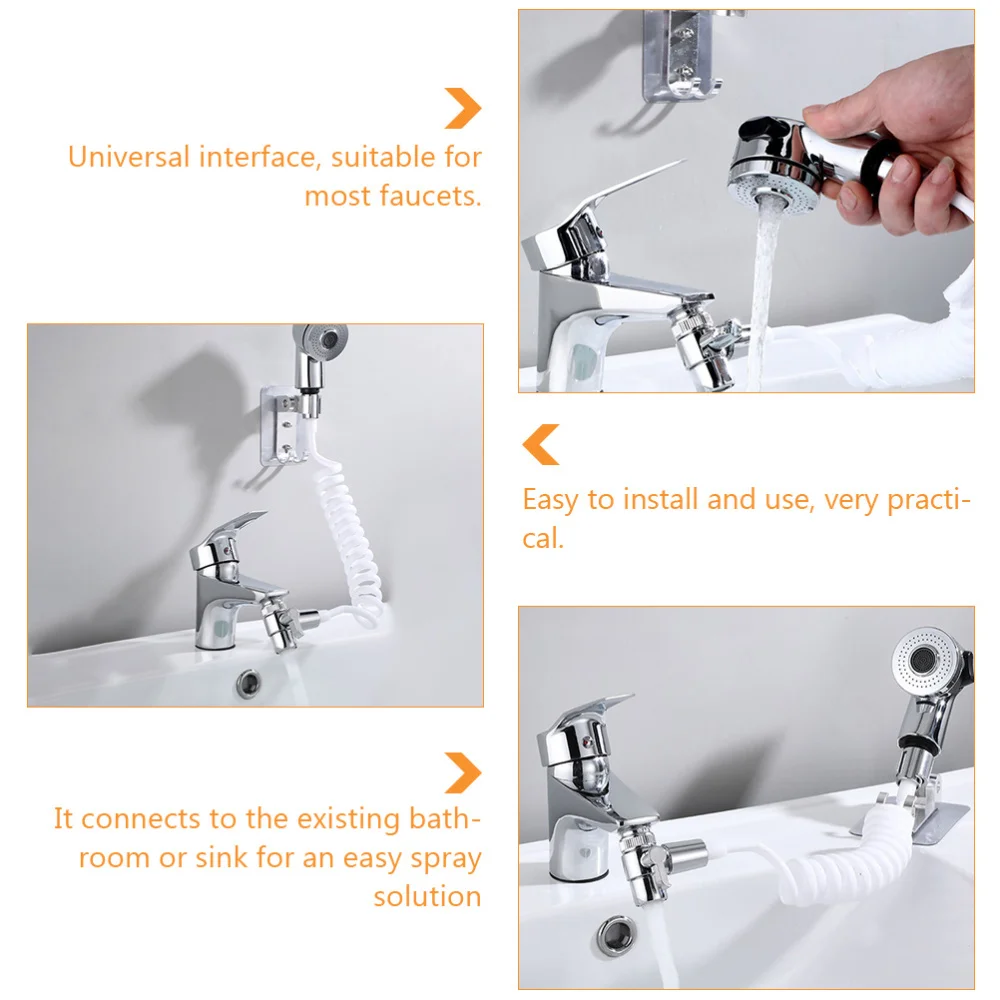 Universal interface, suitable for most faucets.

Easy to install and use, very practical.

It connects to the existing bathroom or sink for an easy spray solution