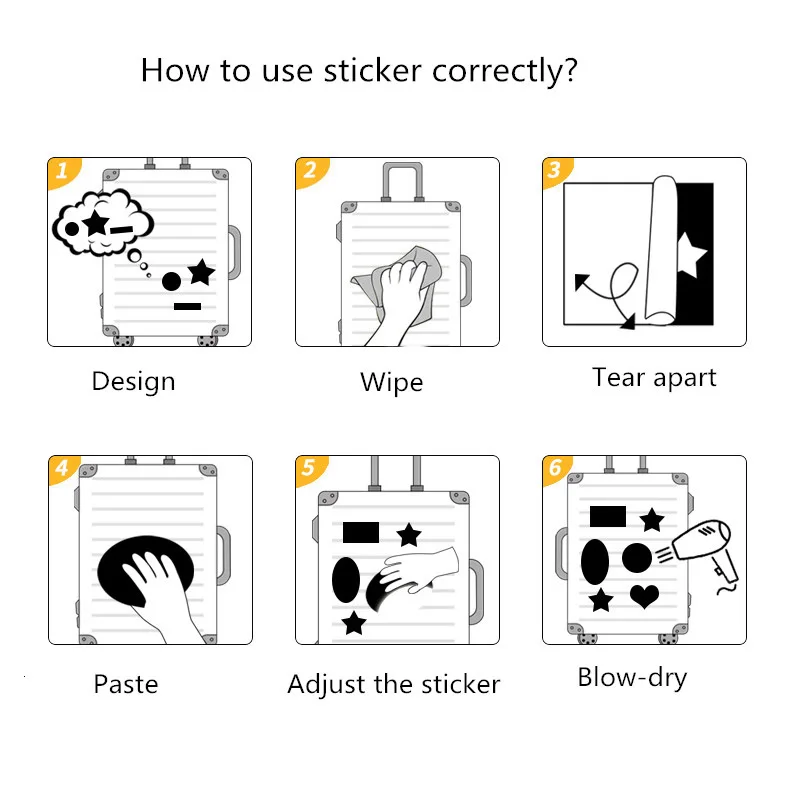 How to use sticker correctly?

1

Design

2

Wipe

3

Tear apart

4

Paste

5

Adjust the sticker

6

Blow-dry