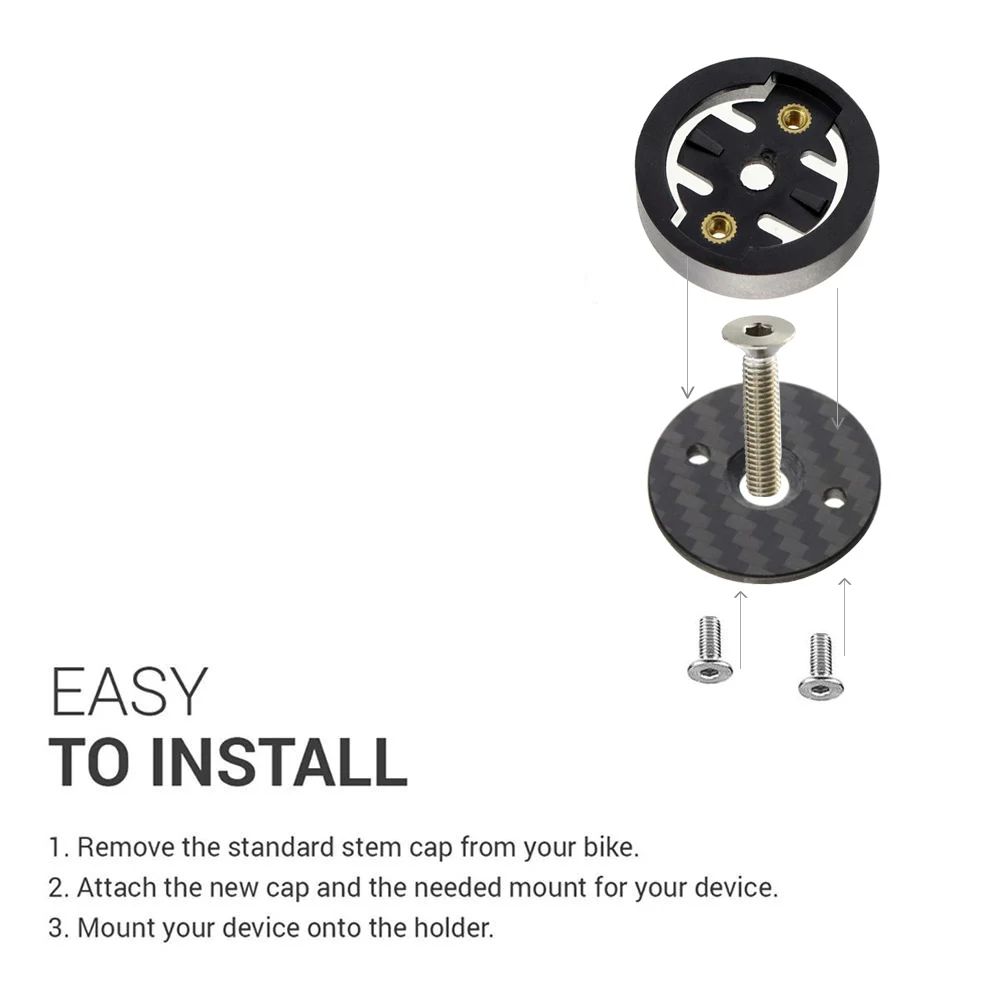 EASY
TO INSTALL

1. Remove the standard stem cap from your bike.
2. Attach the new cap and the needed mount for your device.
3. Mount your device onto the holder.