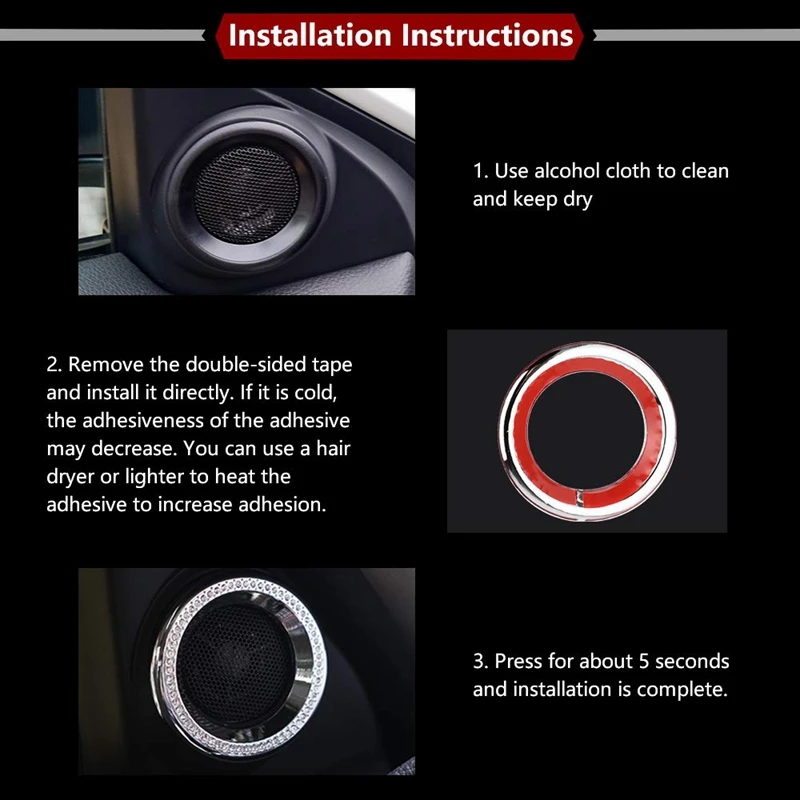 Installation Instructions

1. Use alcohol cloth to clean and keep dry

2. Remove the double-sided tape and install it directly. If it is cold, the adhesiveness of the adhesive may decrease. You can use a hair dryer or lighter to heat the adhesive to increase adhesion.

3. Press for about 5 seconds and installation is complete.